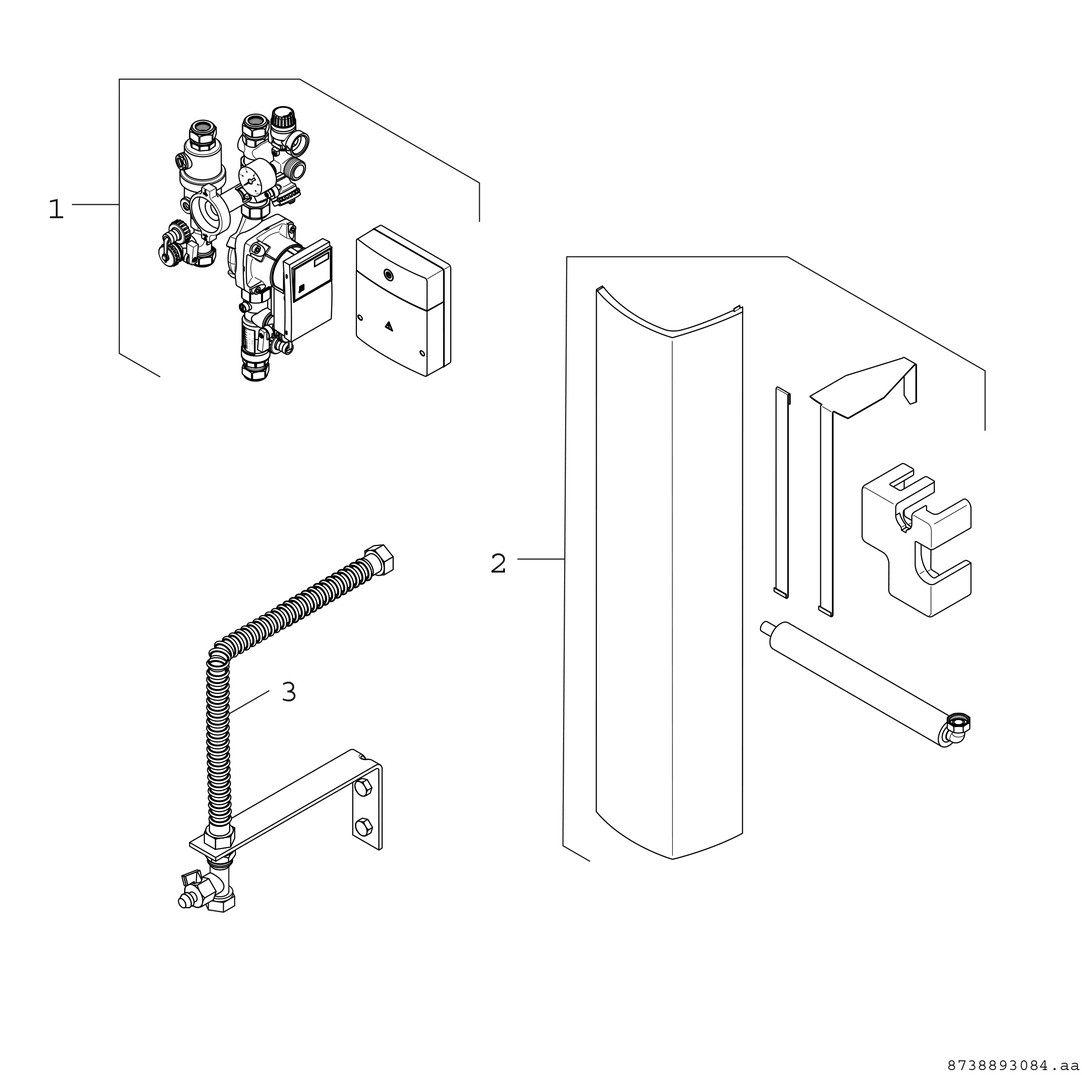 1

2

3

8738893084.aa