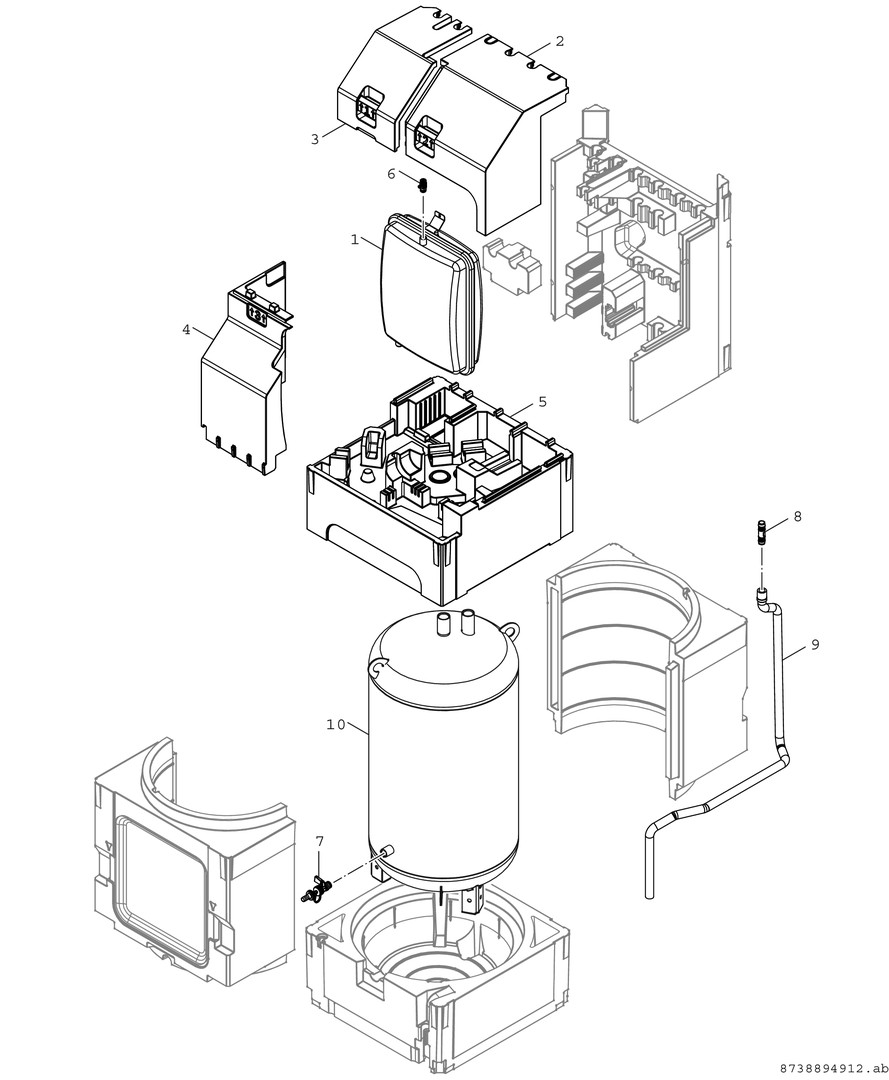 2
3
6
1
4
5
8
9
10
7
8738894912.ab