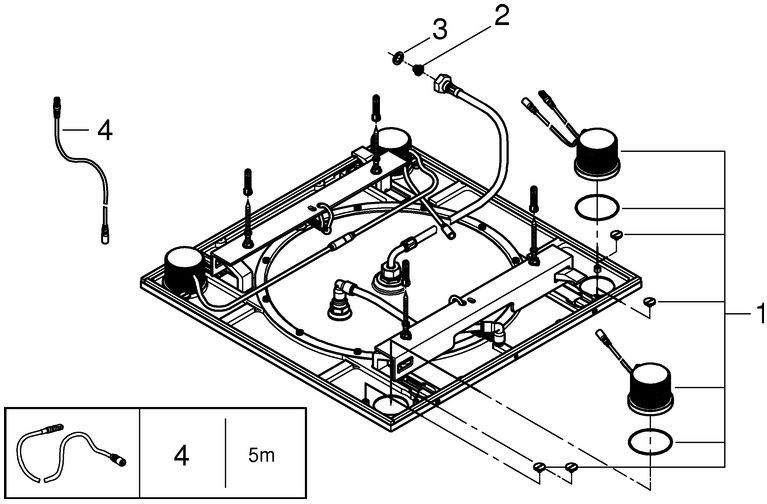 3
2
4
1

4
5m