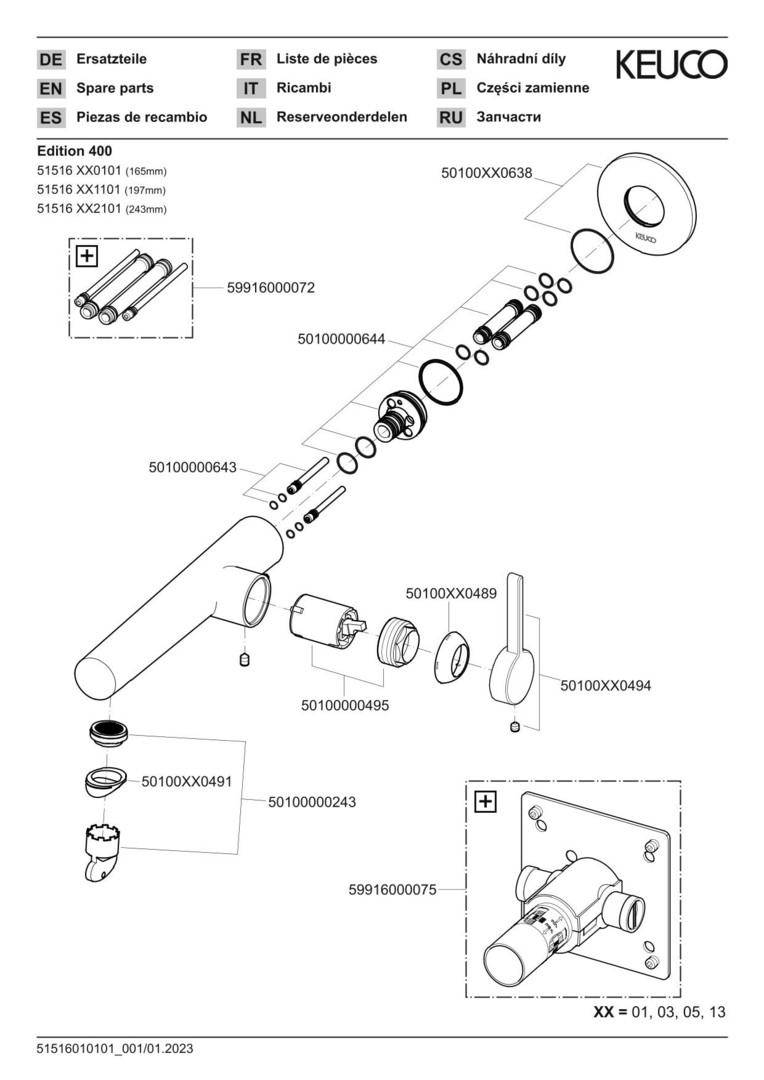 DE Ersatzteile
EN Spare parts
ES Piezas de recambio
FR Liste de pièces
IT Ricambi
NL Reserveonderdelen
CS Náhradní díly
PL Części zamienne
RU Запчасти

KEUCO

Edition 400
51516 XX0101 (165mm)
51516 XX1101 (197mm)
51516 XX2101 (243mm)

50100XX0638

KEUCO

59916000072

50100000644

50100000643

50100XX0489

50100XX0494

50100000495

50100XX0491

50100000243

59916000075

XX = 01, 03, 05, 13

51516010101_001/01.2023