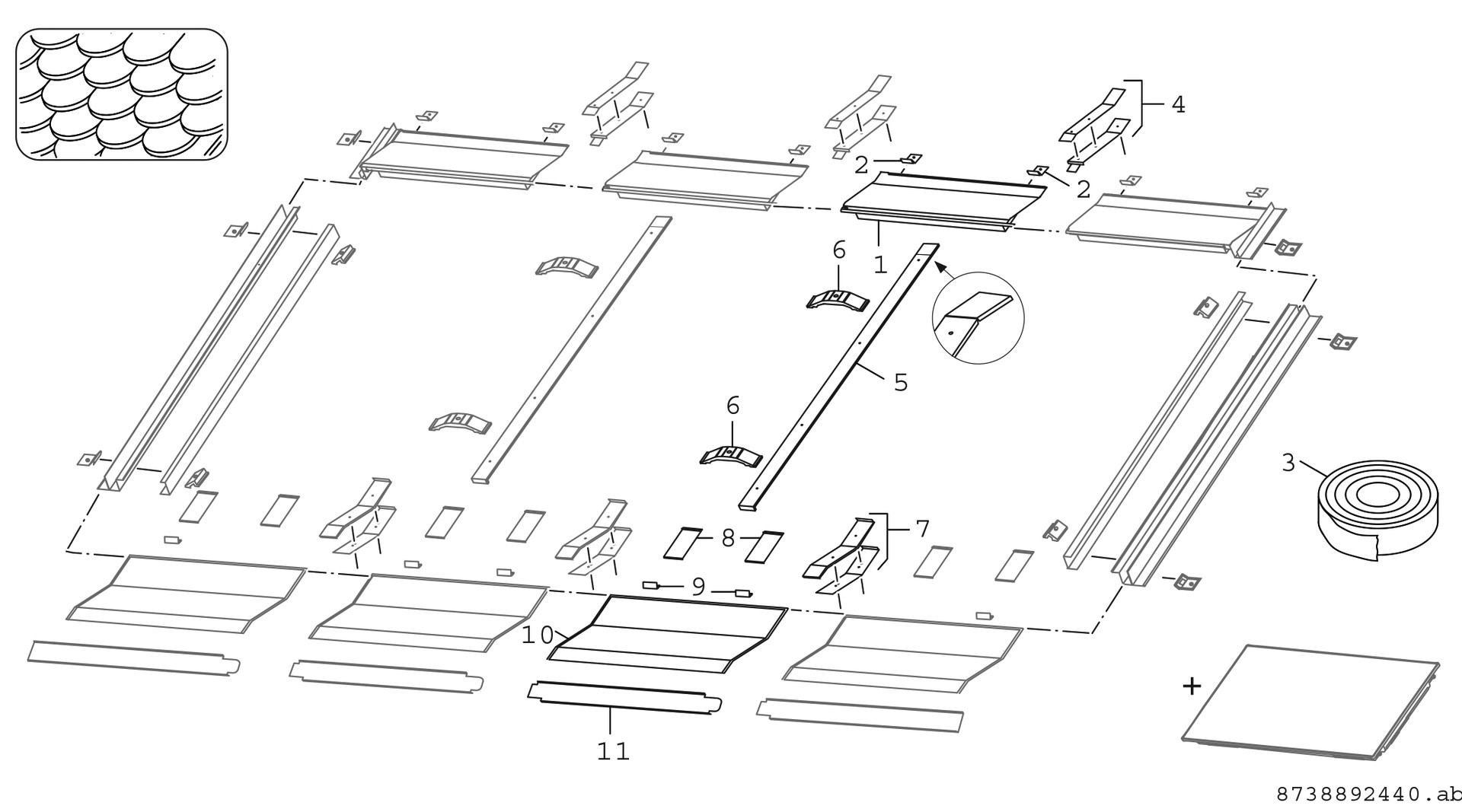 4
2
2
1
6
5
6
3
7
8
9
10
11
+
8738892440.ab