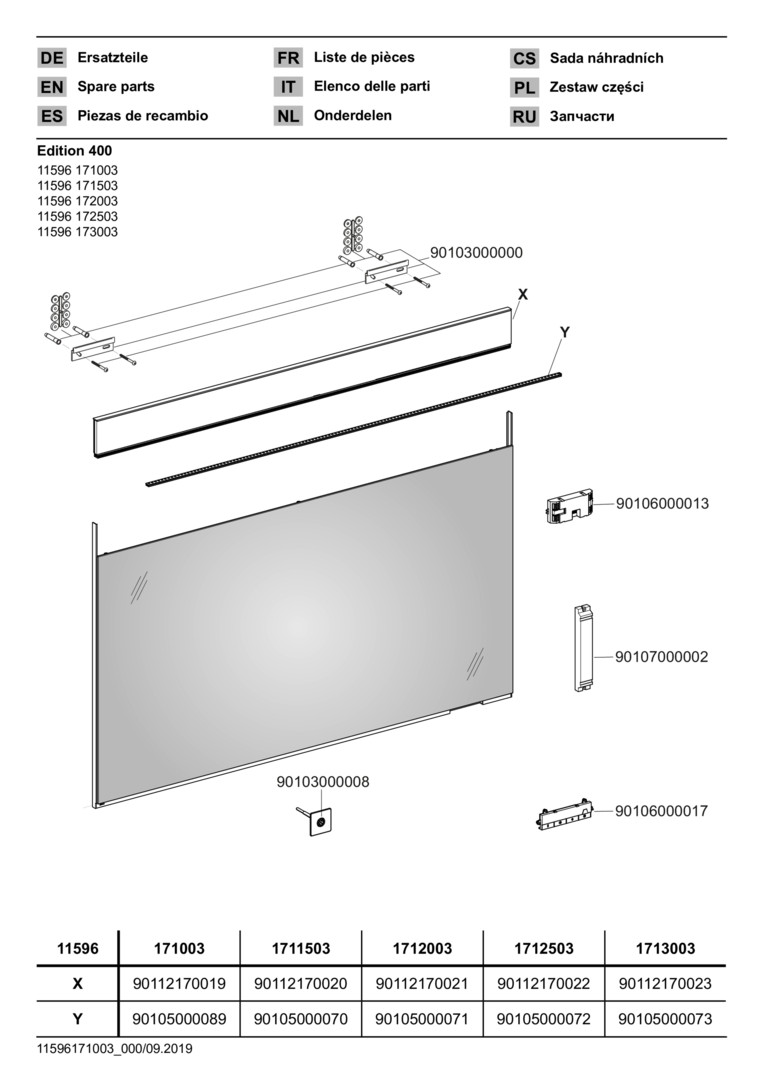 DE Ersatzteile
EN Spare parts
ES Piezas de recambio
FR Liste de pièces
IT Elenco delle parti
NL Onderdelen
CS Sada náhradních
PL Zestaw części
RU Запчасти

Edition 400
11596 171003
11596 171503
11596 172003
11596 172503
11596 173003

90103000000
X
Y
90106000013
90107000002
90103000008
90106000017

| 11596 | 171003 | 1711503 | 1712003 | 1712503 | 1713003 |
|---|---|---|---|---|---|
| X | 90112170019 | 90112170020 | 90112170021 | 90112170022 | 90112170023 |
| Y | 90105000089 | 90105000070 | 90105000071 | 90105000072 | 90105000073 |

11596171003_000/09.2019