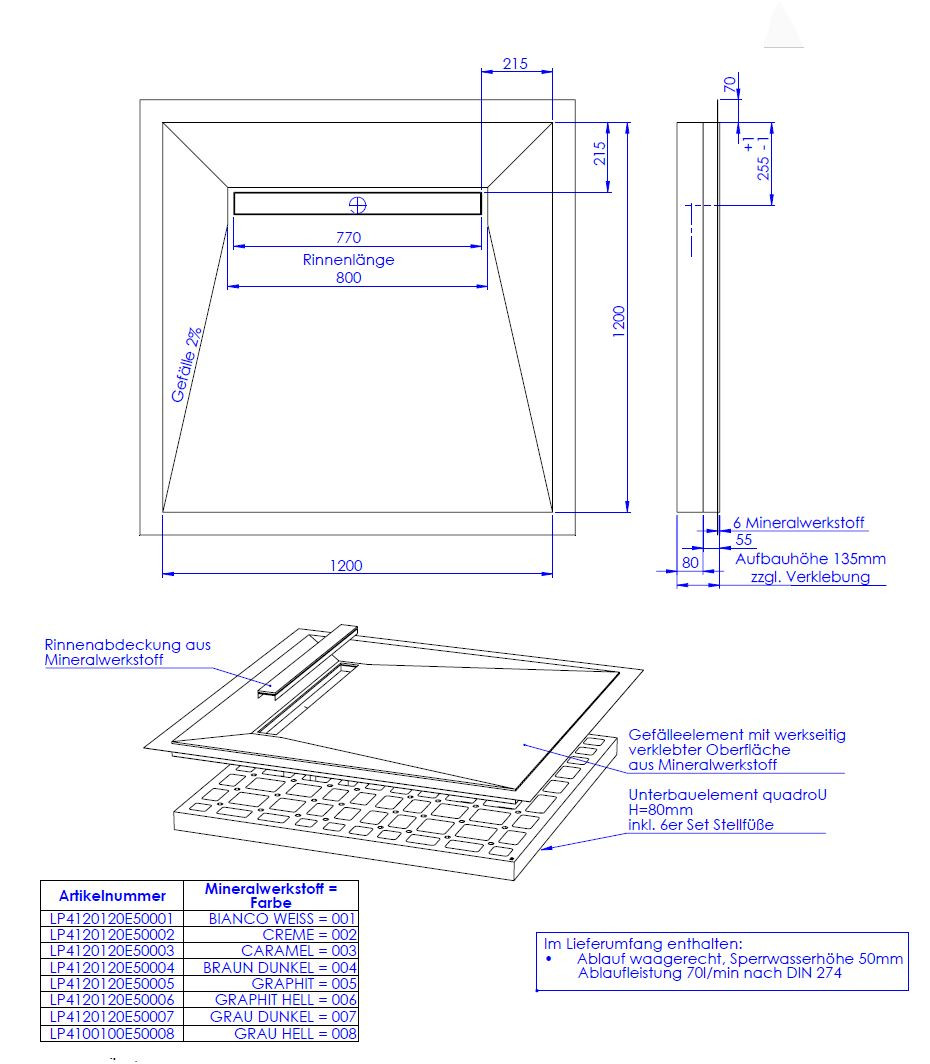 215

215

770

Rinnenlänge

800

Gefälle 2%

1200

1200

70

+1

255 -1

6 Mineralwerkstoff

55

80

Aufbauhöhe 135mm
zzgl. Verklebung

Rinnenabdeckung aus
Mineralwerkstoff

Gefälleelement mit werkseitig
verklebter Oberfläche
aus Mineralwerkstoff

Unterbauelement quadroU
H=80mm
inkl. 6er Set Stellfüße

| Artikelnummer | Mineralwerkstoff = Farbe |
|---|---|
| LP4120120E50001 | BIANCO WEISS = 001 |
| LP4120120E50002 | CREME = 002 |
| LP4120120E50003 | CARAMEL = 003 |
| LP4120120E50004 | BRAUN DUNKEL = 004 |
| LP4120120E50005 | GRAPHIT = 005 |
| LP4120120E50006 | GRAPHIT HELL = 006 |
| LP4120120E50007 | GRAU DUNKEL = 007 |
| LP4100100E50008 | GRAU HELL = 008 |

Im Lieferumfang enthalten:
• Ablauf waagerecht, Sperrwasserhöhe 50mm
Ablaufleistung 70l/min nach DIN 274