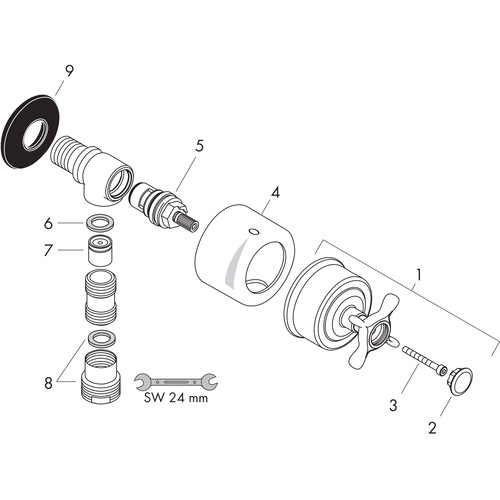 9

5

4

6

7

1

8

SW 24 mm

3

2