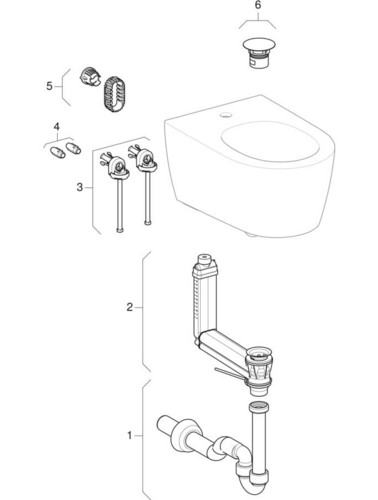 6
5
4
3
2
1