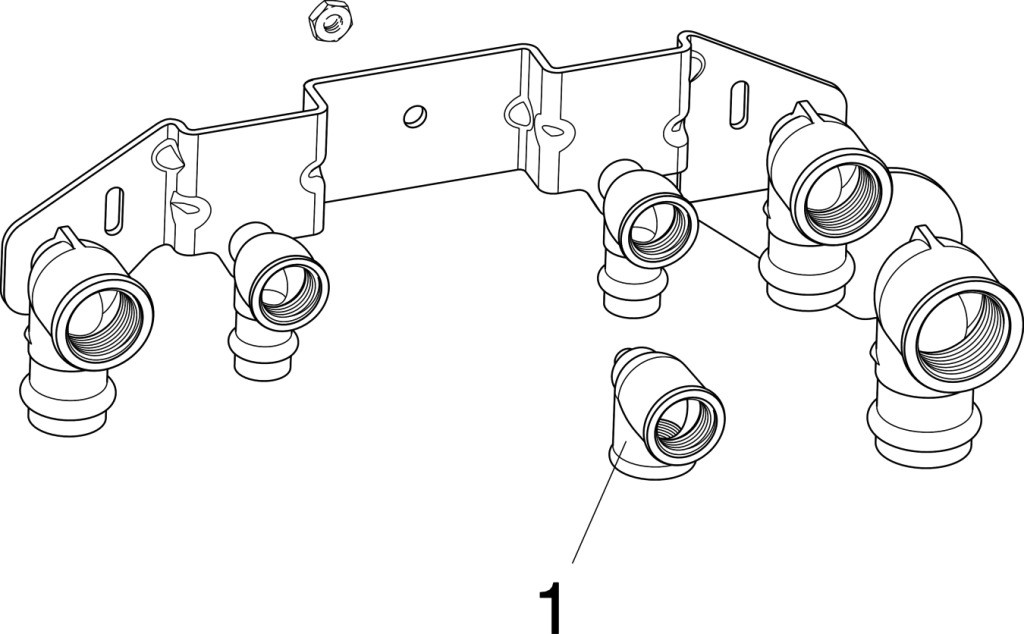 1