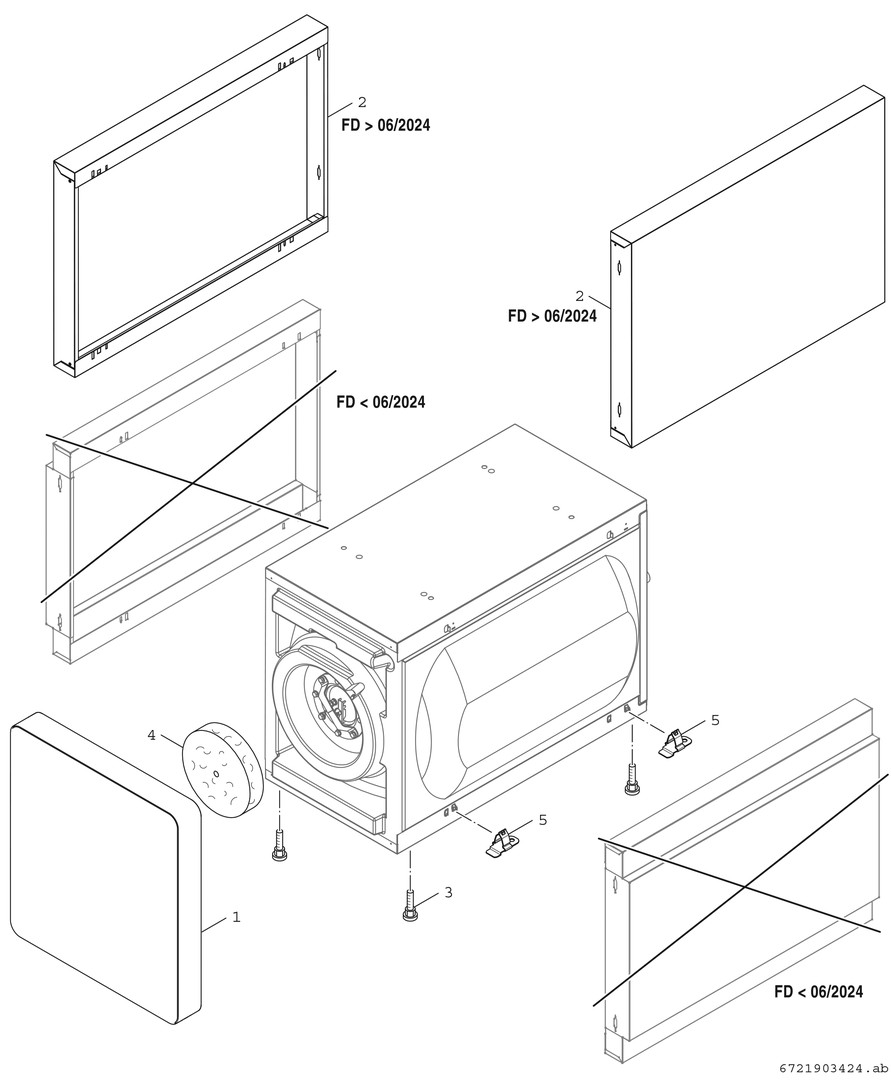 2
FD > 06/2024

2
FD > 06/2024

FD < 06/2024

4

5

5

3

1

FD < 06/2024

6721903424.ab