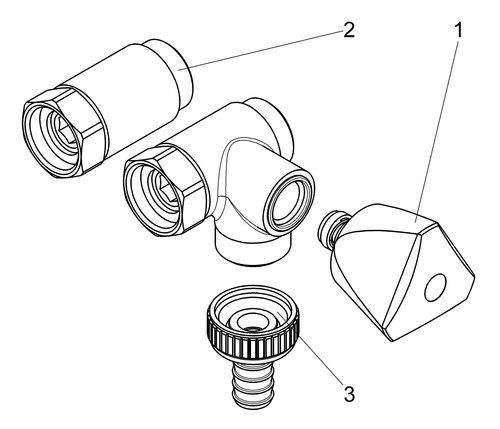 2
1
3