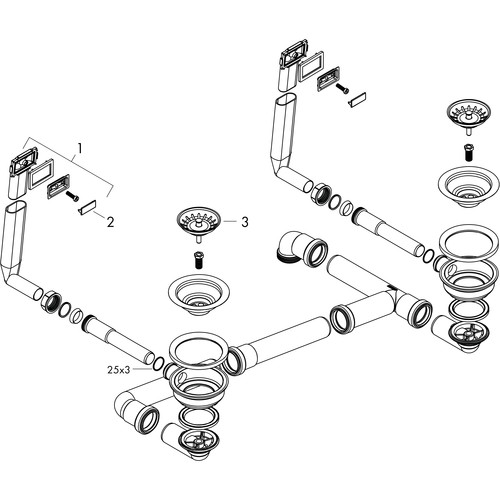 1
2
3
25x3