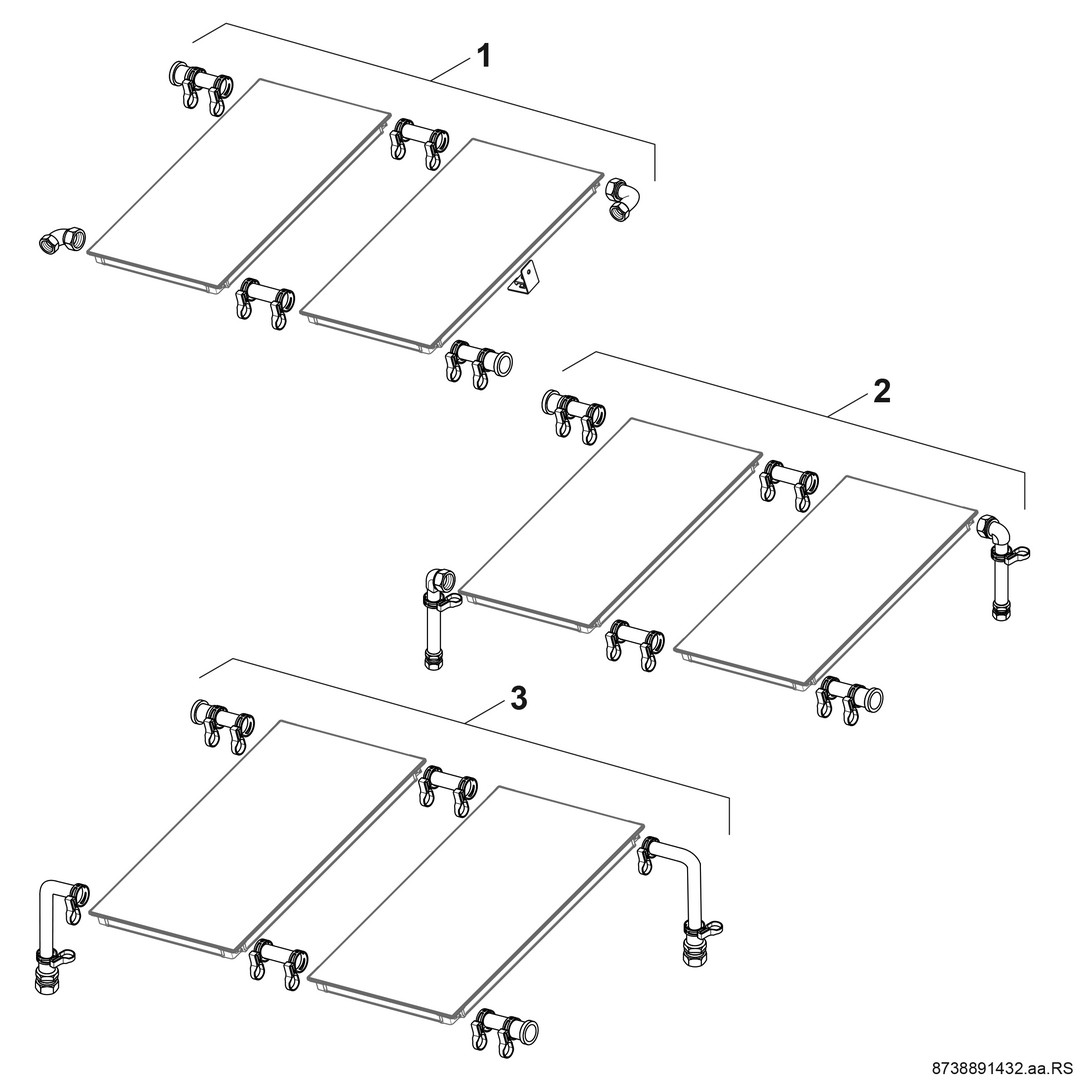 1

2

3

8738891432.aa.RS