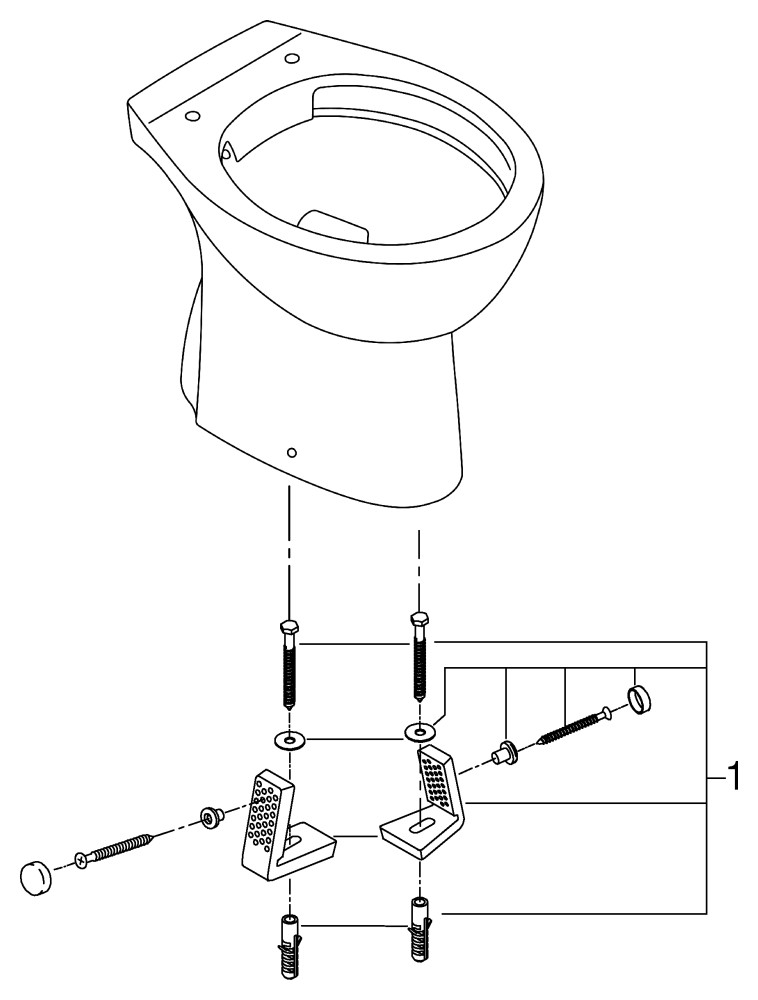 1