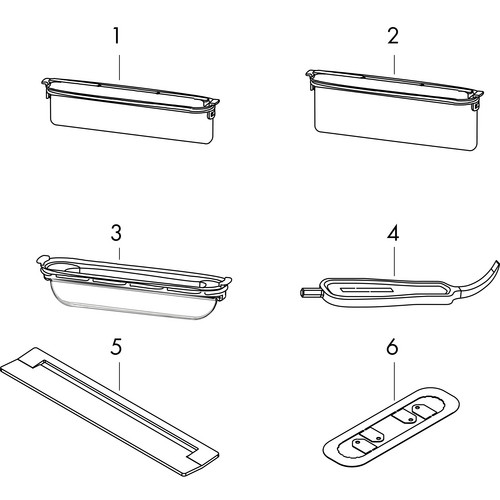 1
2
3
4
5
6