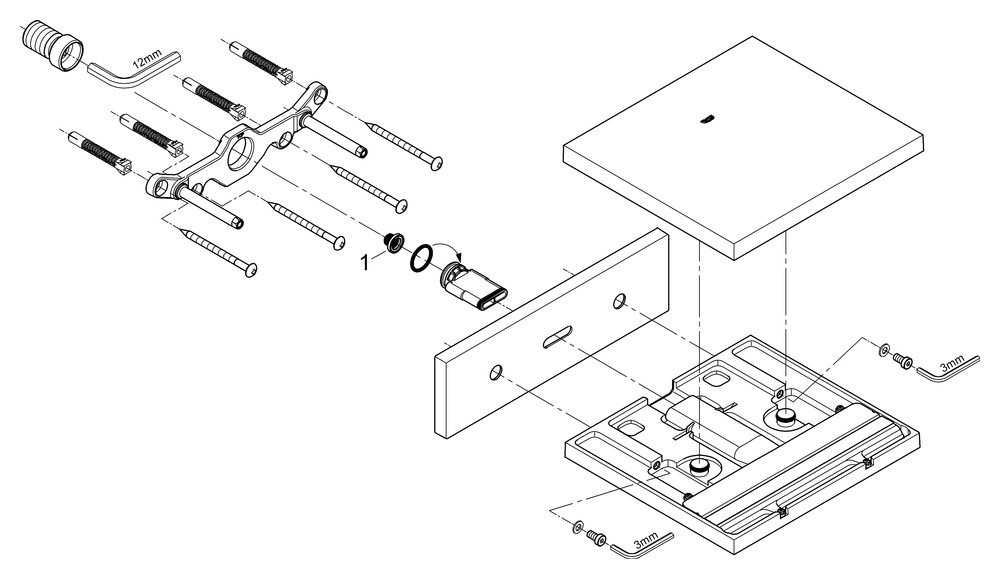 12mm

1

3mm

3mm