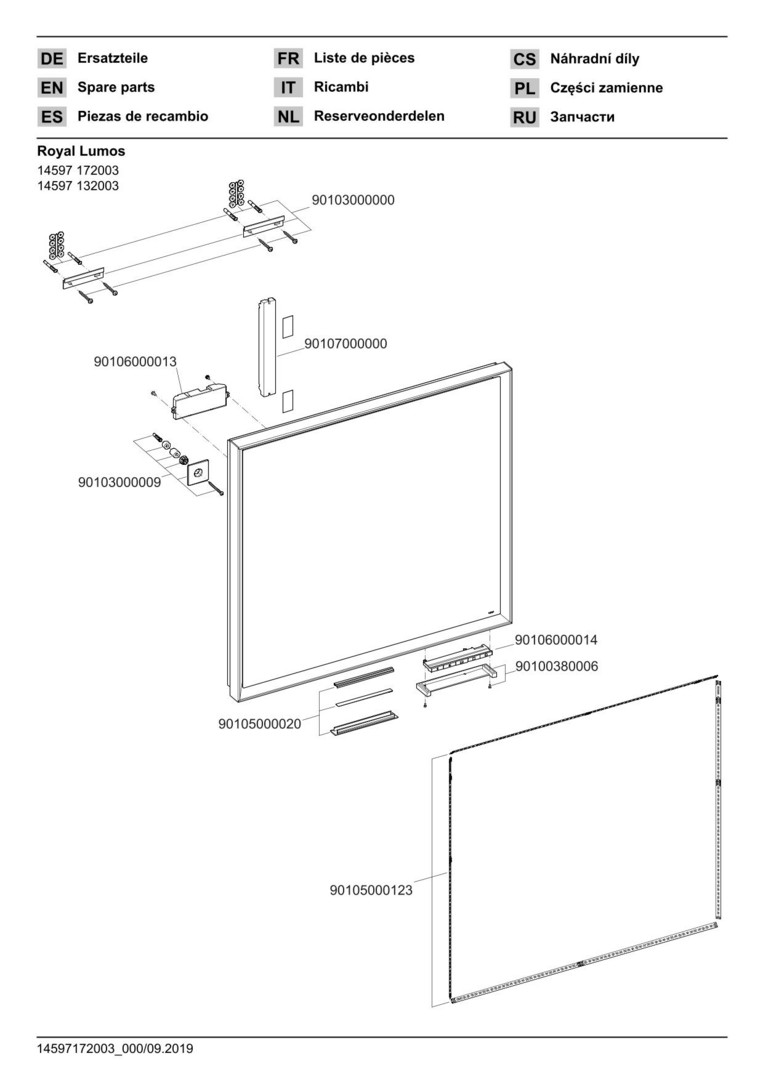 DE Ersatzteile
EN Spare parts
ES Piezas de recambio

FR Liste de pièces
IT Ricambi
NL Reserveonderdelen

CS Náhradní díly
PL Części zamienne
RU Запчасти

Royal Lumos
14597 172003
14597 132003

90103000000

90107000000

90106000013

90103000009

90106000014

90100380006

90105000020

90105000123

14597172003_000/09.2019