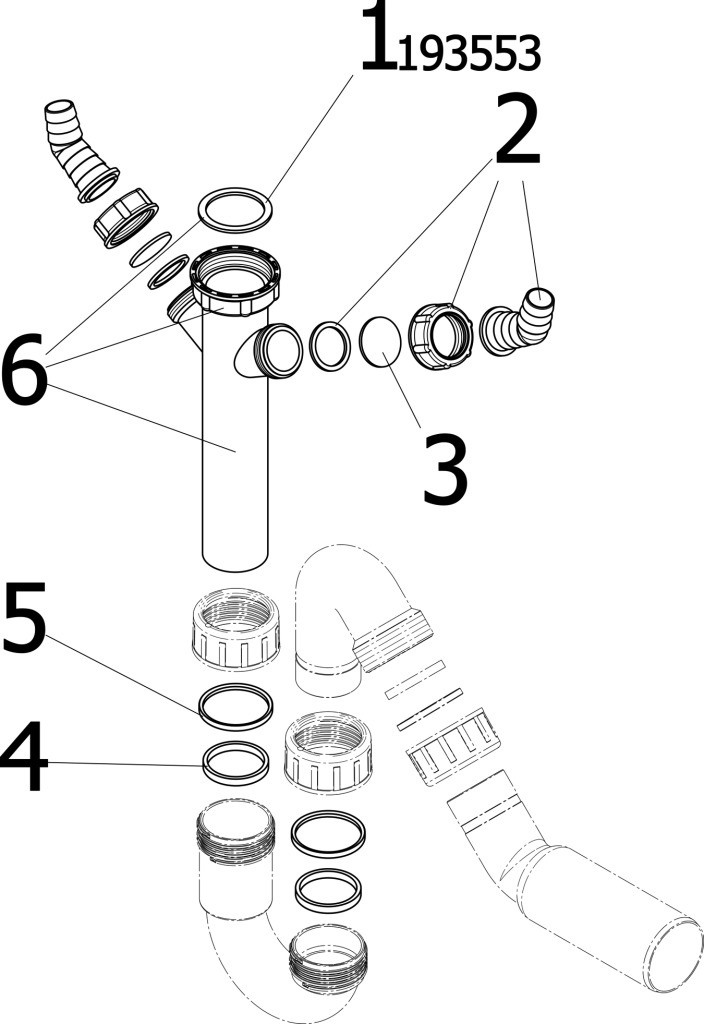 1 193553
2
6
3
5
4