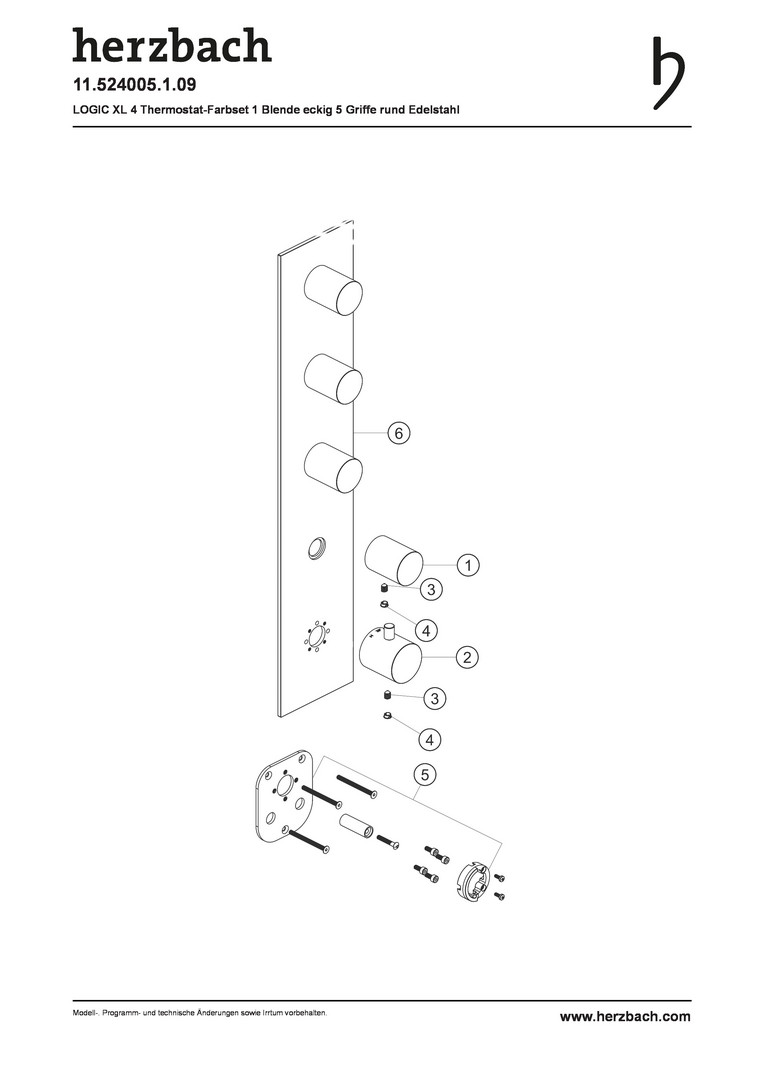 herzbach

11.524005.1.09

LOGIC XL 4 Thermostat-Farbset 1 Blende eckig 5 Griffe rund Edelstahl

6

1

3

4

2

3

4

5

Modell-, Programm- und technische Änderungen sowie Irrtum vorbehalten.

www.herzbach.com