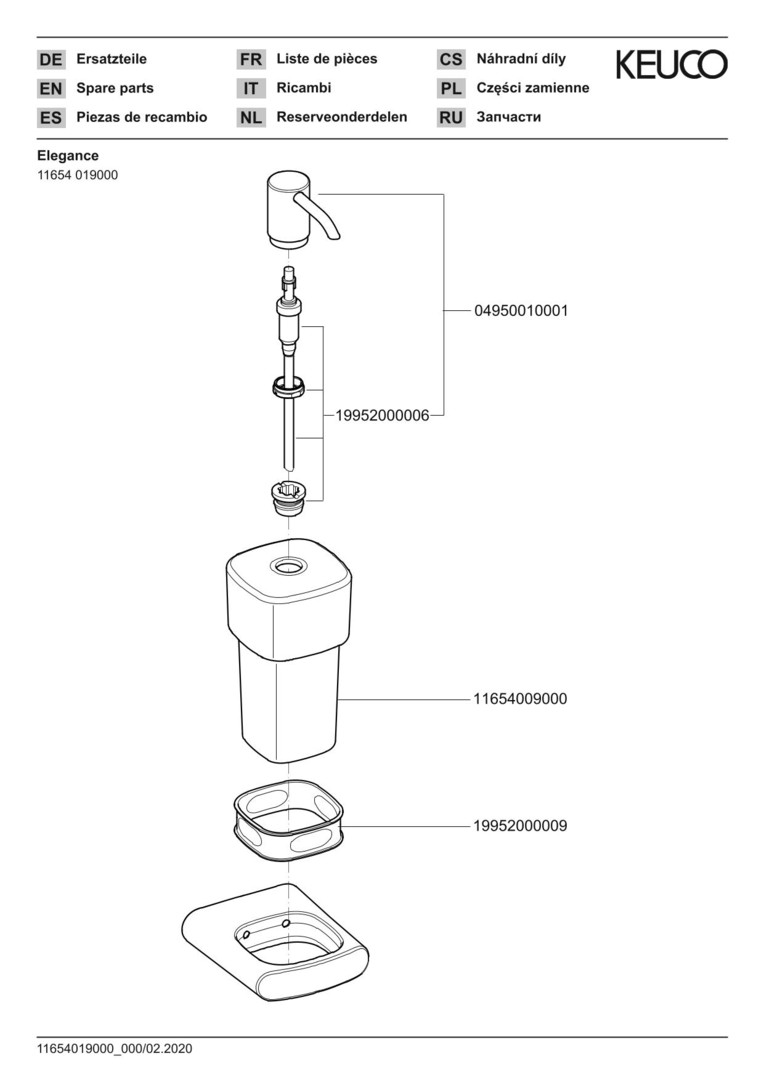 DE Ersatzteile
EN Spare parts
ES Piezas de recambio

FR Liste de pièces
IT Ricambi
NL Reserveonderdelen

CS Náhradní díly
PL Części zamienne
RU Запчасти

KEUCO

Elegance
11654 019000

04950010001

19952000006

11654009000

19952000009

11654019000_000/02.2020