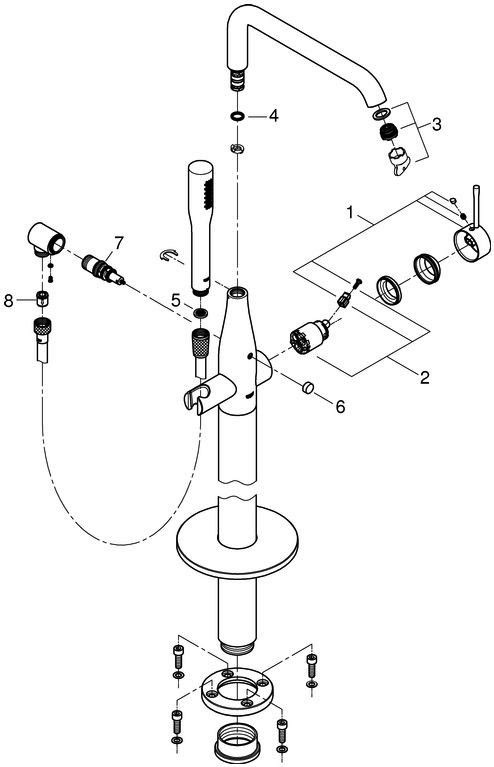 4
3
1
7
8
5
2
6