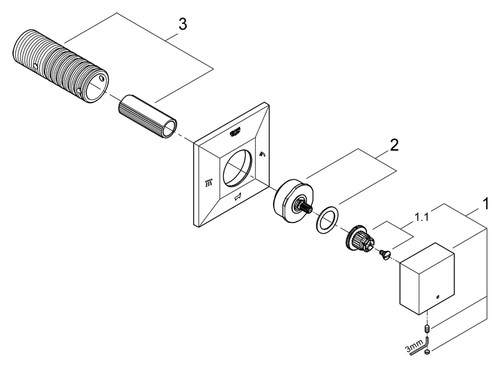 3

2

1.1

1

3mm