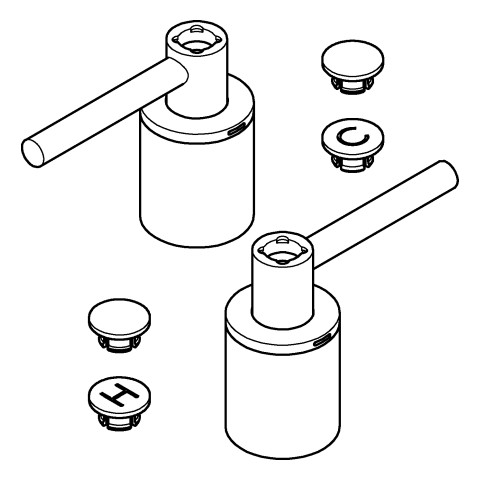 C

H