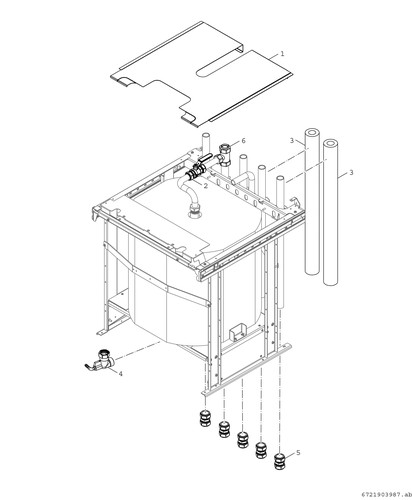 1
6
3
3
2
4
5
6721903987.ab