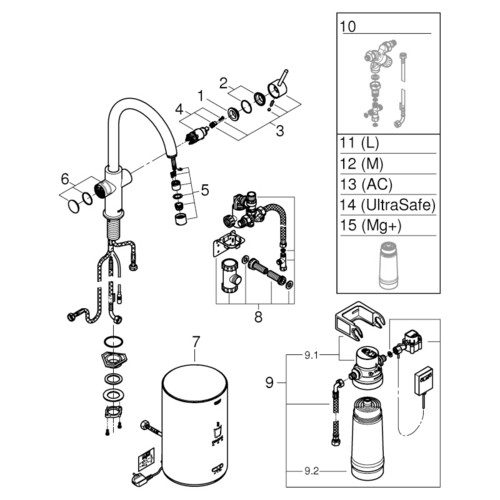 10

11 (L)
12 (M)
13 (AC)
14 (UltraSafe)
15 (Mg+)

2
1
4
3
6
5
8
7
9.1
9
9.2