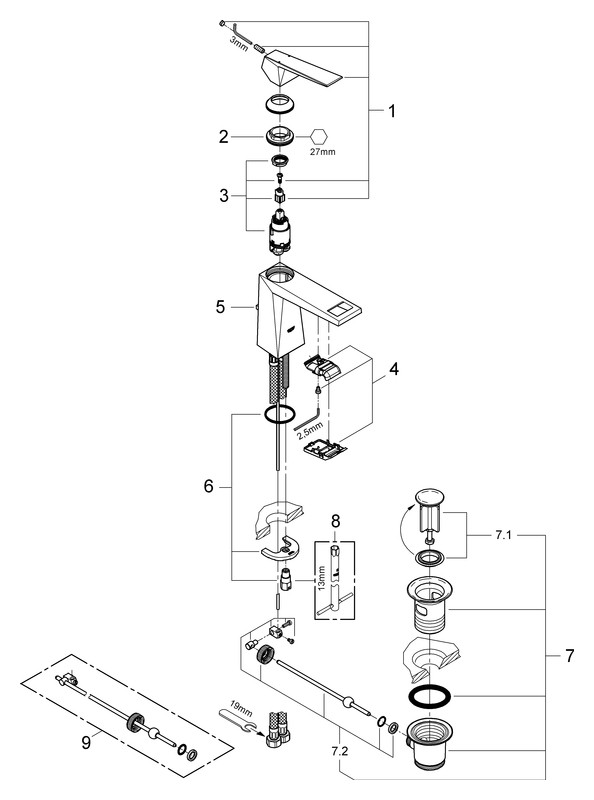 3mm
1
2
27mm
3
5
4
2.5mm
6
8
13mm
7.1
7
19mm
9
7.2