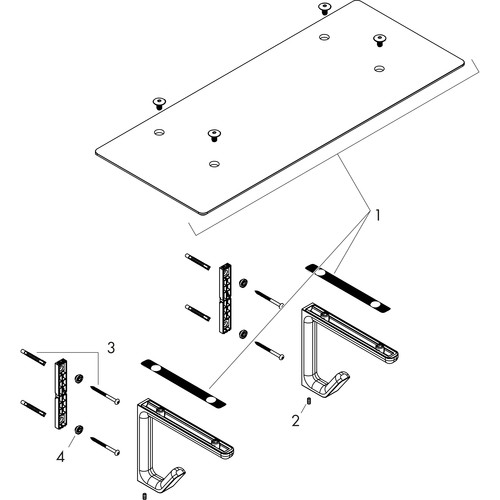 1

3

2

4