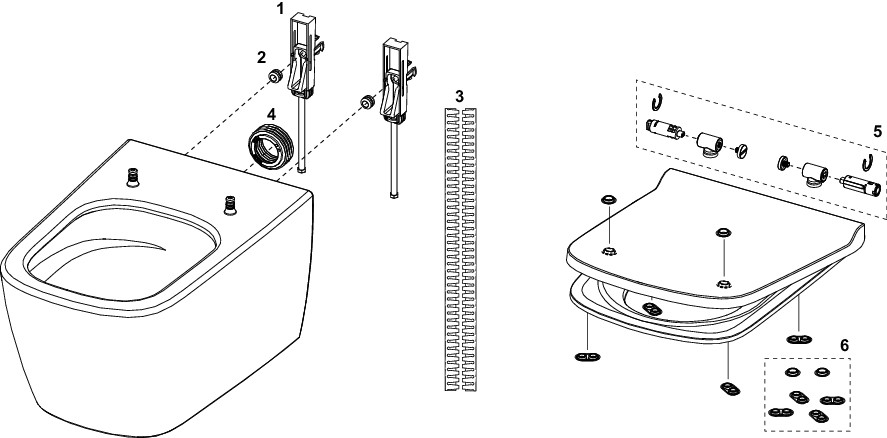 1
2
4
3
5
6