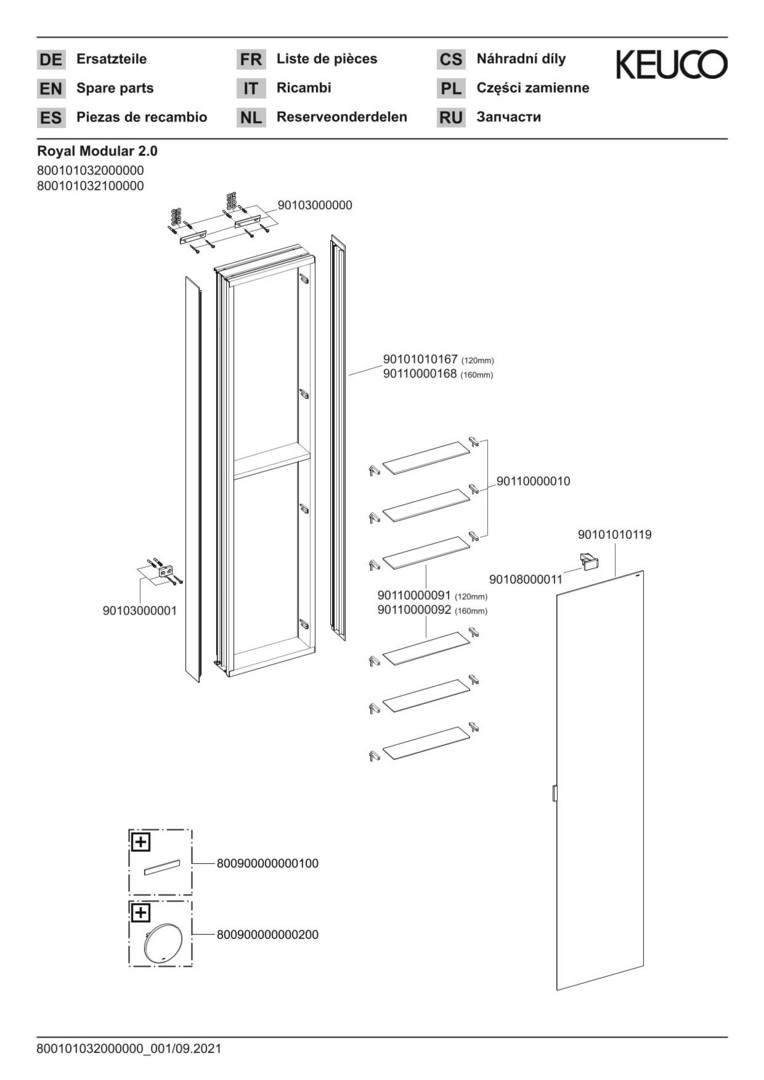 DE Ersatzteile
EN Spare parts
ES Piezas de recambio

FR Liste de pièces
IT Ricambi
NL Reserveonderdelen

CS Náhradní díly
PL Części zamienne
RU Запчасти

KEUCO

Royal Modular 2.0
800101032000000
800101032100000

90103000000

90101010167 (120mm)
90110000168 (160mm)

90110000010

90101010119

90108000011

90103000001

90110000091 (120mm)
90110000092 (160mm)

800900000000100

800900000000200

800101032000000_001/09.2021