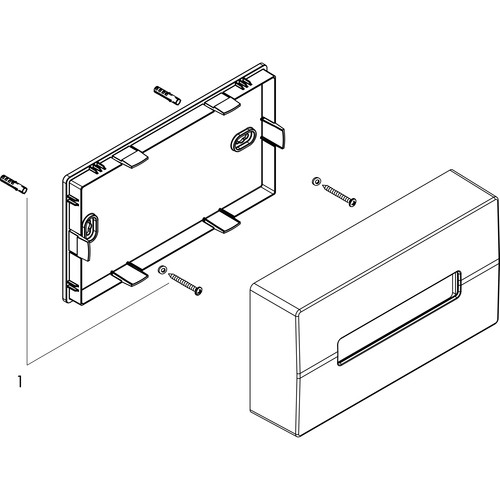 1