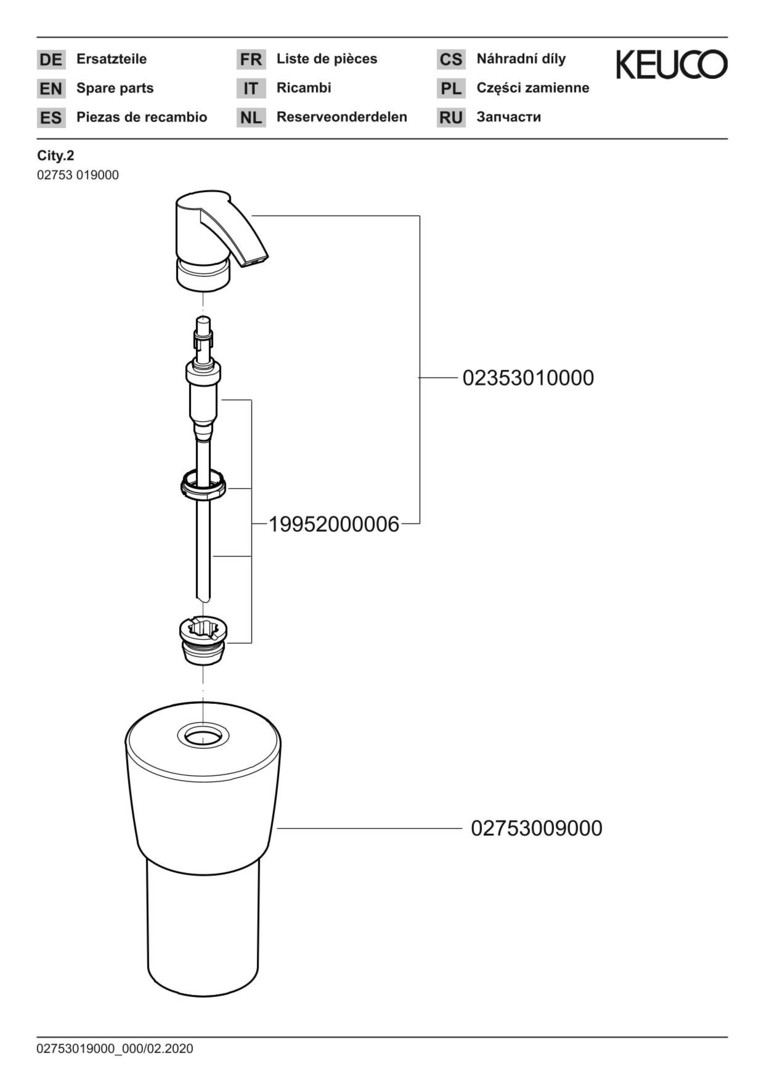 DE Ersatzteile
EN Spare parts
ES Piezas de recambio

FR Liste de pièces
IT Ricambi
NL Reserveonderdelen

CS Náhradní díly
PL Części zamienne
RU Запчасти

KEUCO

City.2
02753 019000

02353010000

19952000006

02753009000

02753019000_000/02.2020