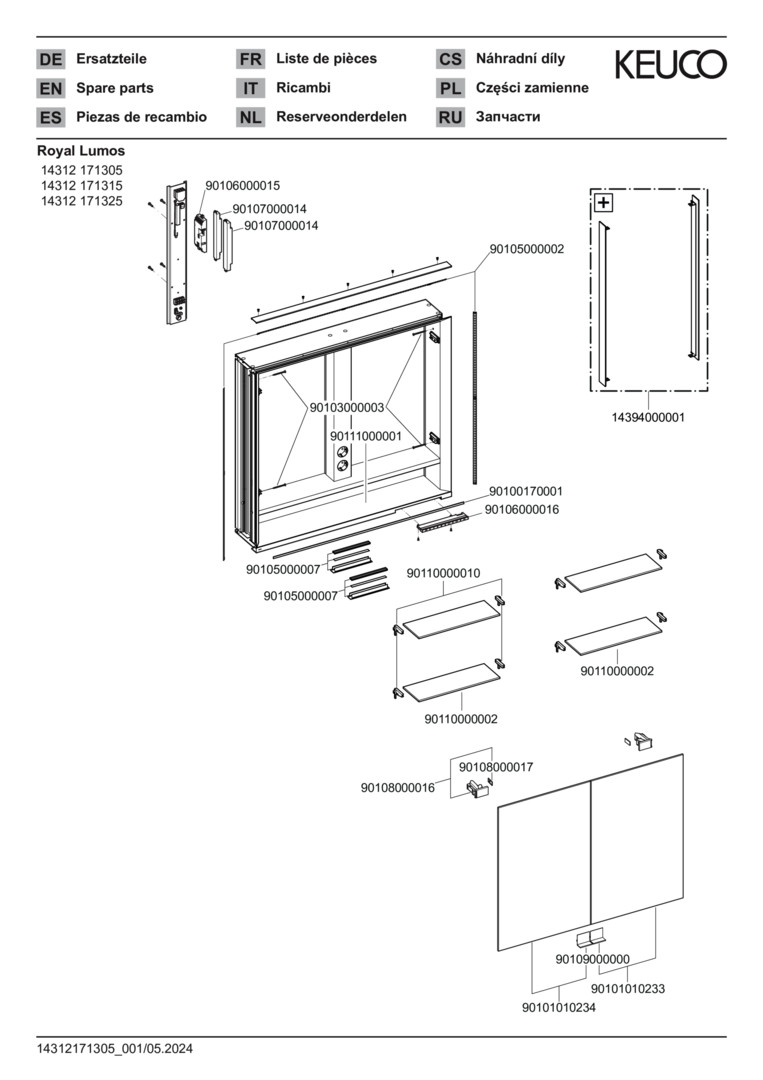 DE Ersatzteile
EN Spare parts
ES Piezas de recambio

FR Liste de pièces
IT Ricambi
NL Reserveonderdelen

CS Náhradní díly
PL Części zamienne
RU Запчасти

KEUCO

Royal Lumos
14312 171305
14312 171315
14312 171325

90106000015
90107000014
90107000014
90105000002
+
14394000001
90103000003
90111000001
90100170001
90106000016
90105000007
90105000007
90110000010
90110000002
90110000002
90108000017
90108000016
90109000000
90101010233
90101010234

14312171305_001/05.2024