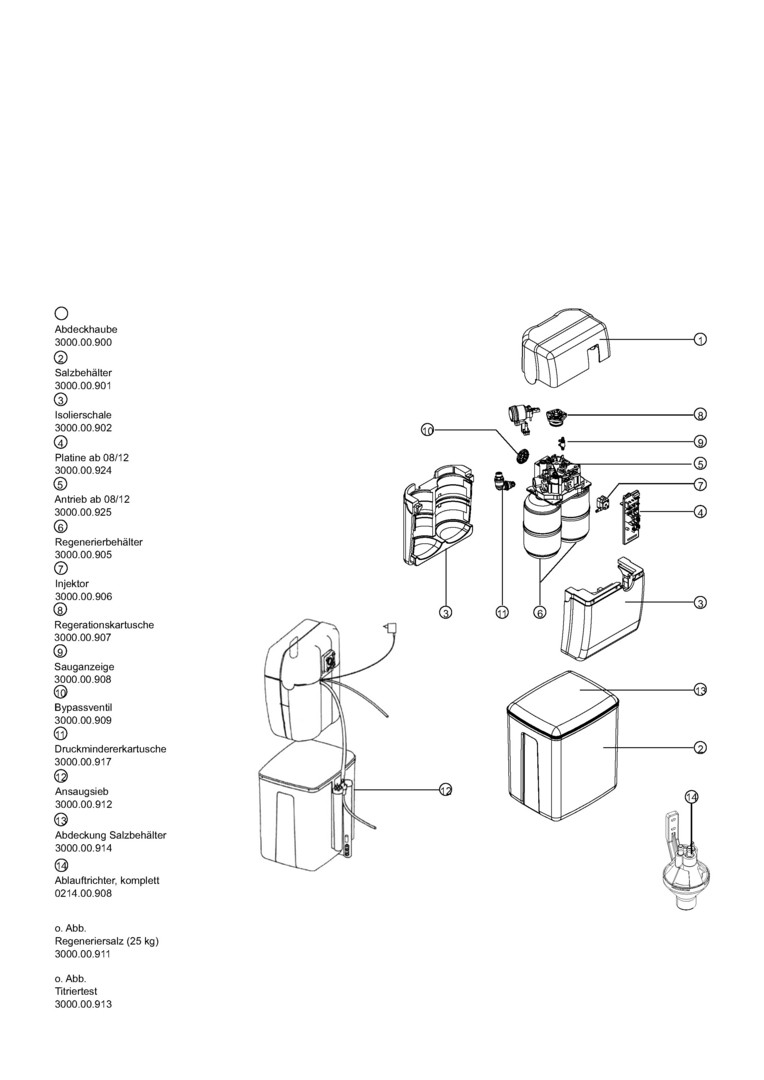 Abdeckhaube
3000.00.900

2
Salzbehälter
3000.00.901

3
Isolierschale
3000.00.902

4
Platine ab 08/12
3000.00.924

5
Antrieb ab 08/12
3000.00.925

6
Regenerierbehälter
3000.00.905

7
Injektor
3000.00.906

8
Regerationskartusche
3000.00.907

9
Sauganzeige
3000.00.908

10
Bypassventil
3000.00.909

11
Druckmindererkartusche
3000.00.917

12
Ansaugsieb
3000.00.912

13
Abdeckung Salzbehälter
3000.00.914

14
Ablauftrichter, komplett
0214.00.908

o. Abb.
Regeneriersalz (25 kg)
3000.00.911

o. Abb.
Titriertest
3000.00.913

1
8
10
9
5
7
4
3
11
6
3
13
2
12
14