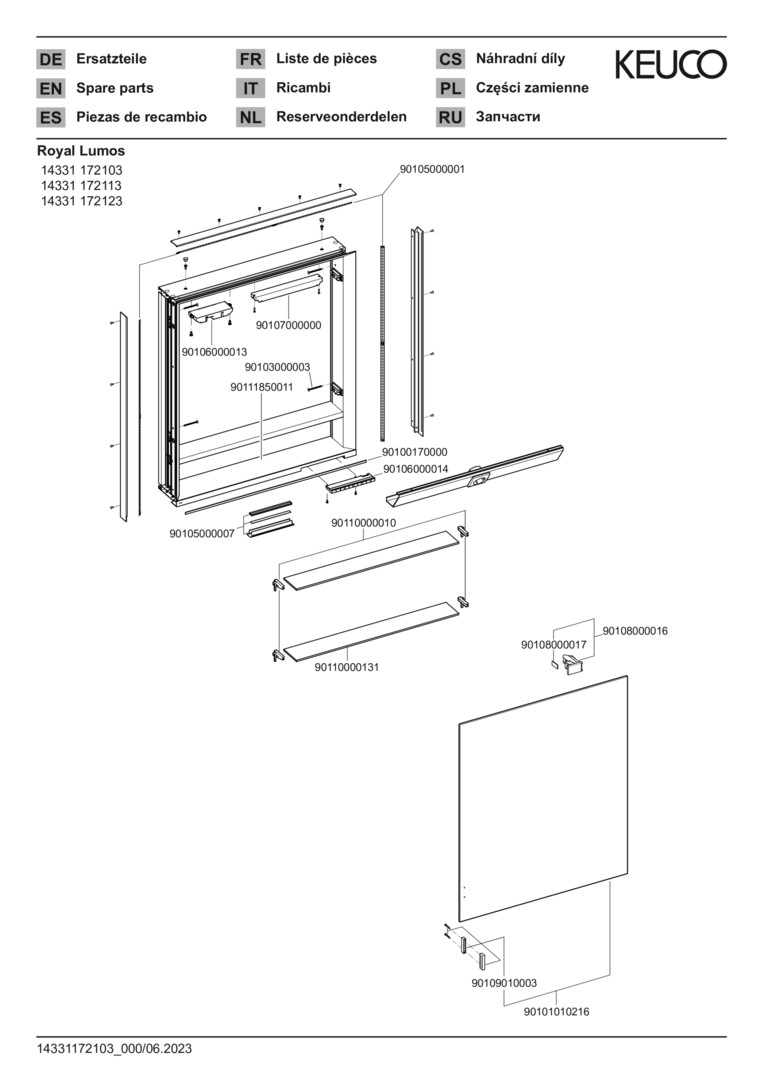 DE Ersatzteile
EN Spare parts
ES Piezas de recambio

FR Liste de pièces
IT Ricambi
NL Reserveonderdelen

CS Náhradní díly
PL Części zamienne
RU Запчасти

KEUCO

Royal Lumos
14331 172103
14331 172113
14331 172123

90105000001
90107000000
90106000013
90103000003
90111850011
90100170000
90106000014
90105000007
90110000010
90110000131
90108000016
90108000017
90109010003
90101010216

14331172103_000/06.2023