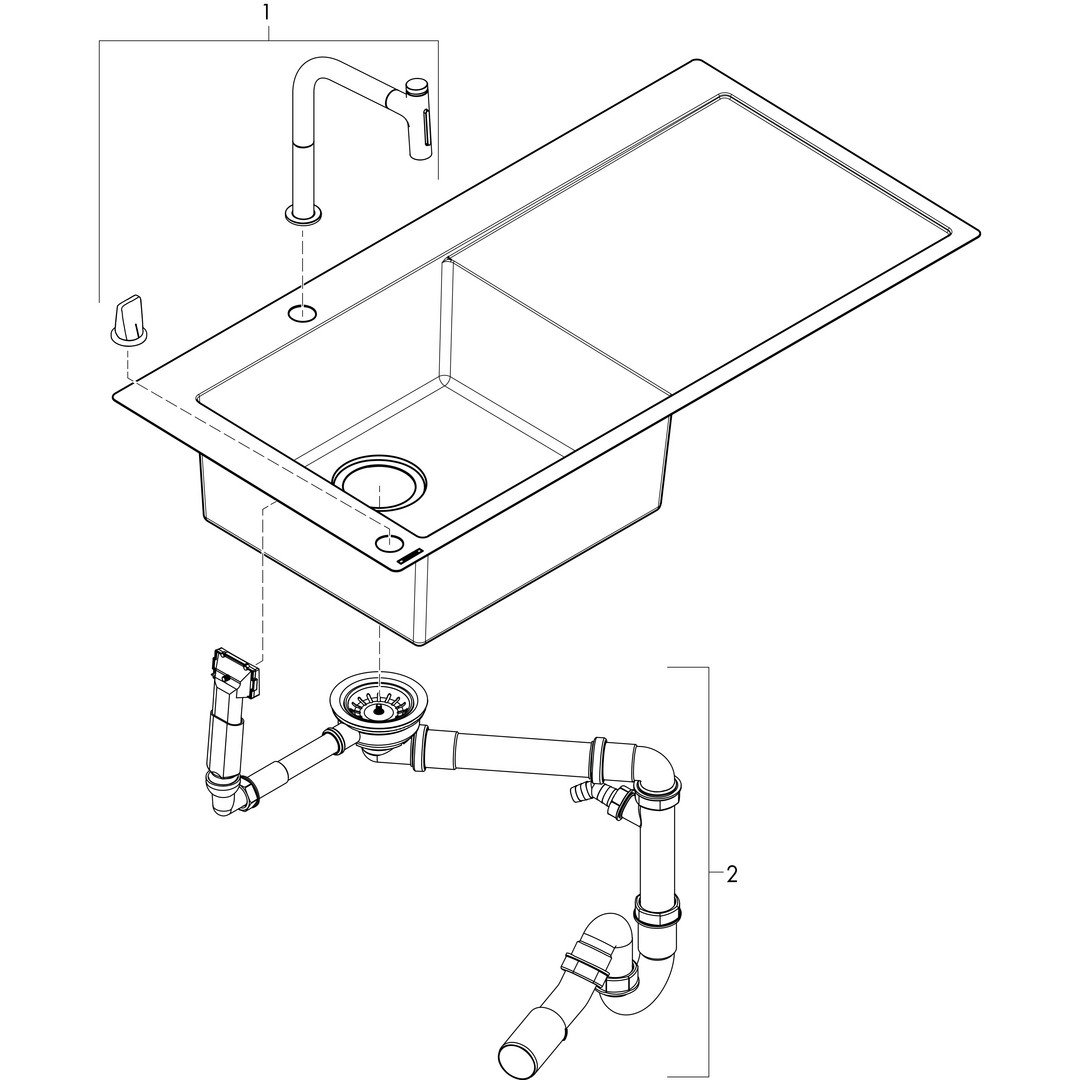 1

2