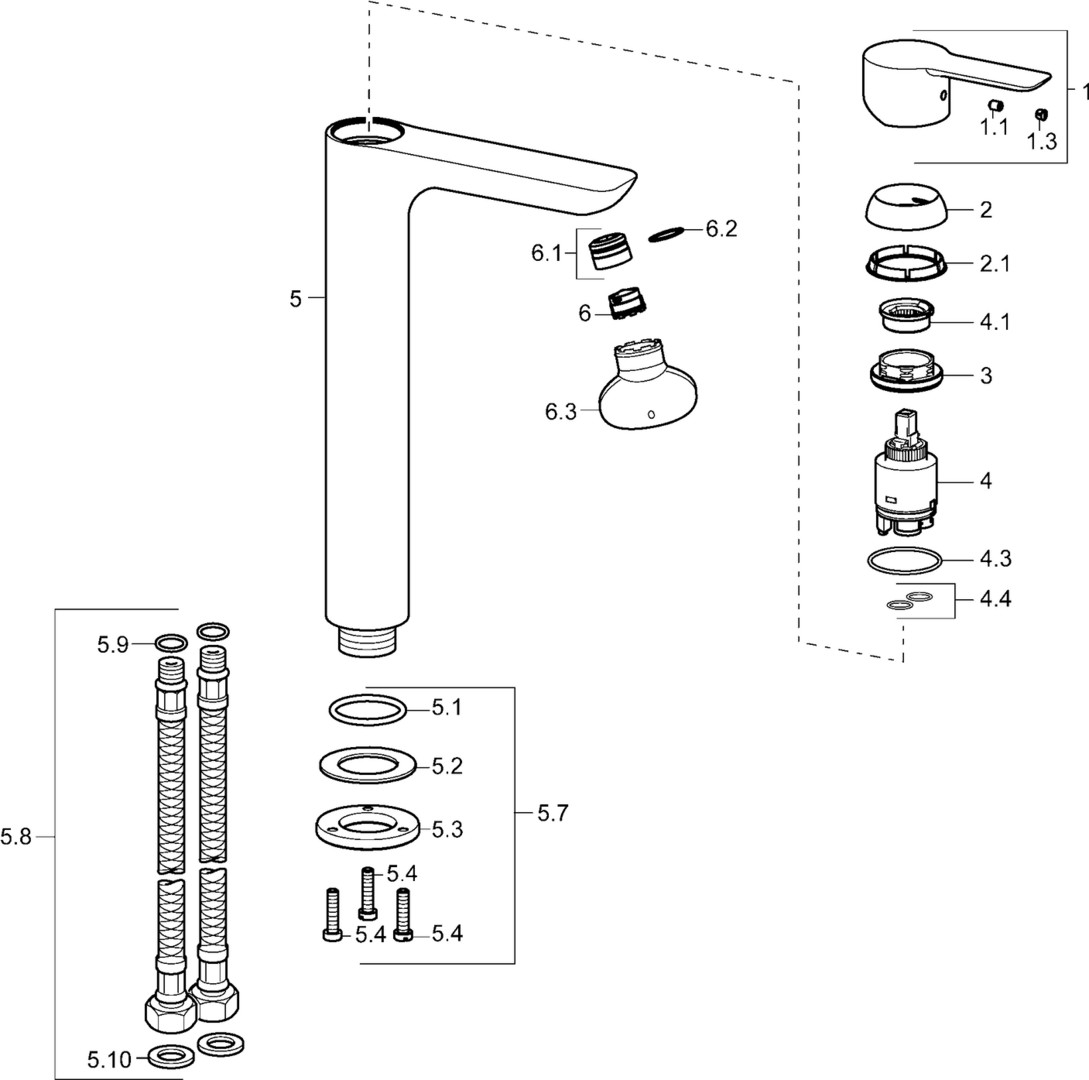 1
1.1
1.3
2
2.1
4.1
3
4
4.3
4.4
5
6.1
6.2
6
6.3
5.9
5.8
5.10
5.1
5.2
5.3
5.7
5.4
5.4
5.4