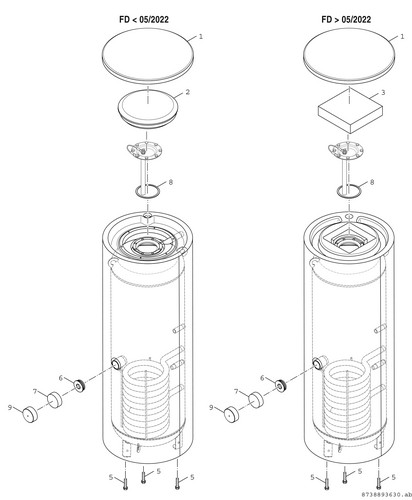 FD < 05/2022

1

2

8

6

7

9

5

5

5

FD > 05/2022

1

3

8

6

7

9

5

5

5

8738893630.ab