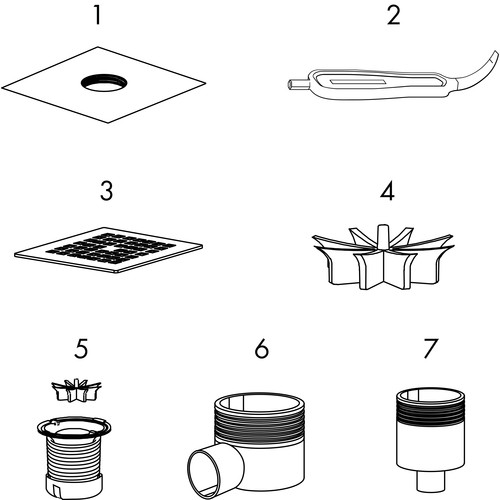 1
2
3
4
5
6
7