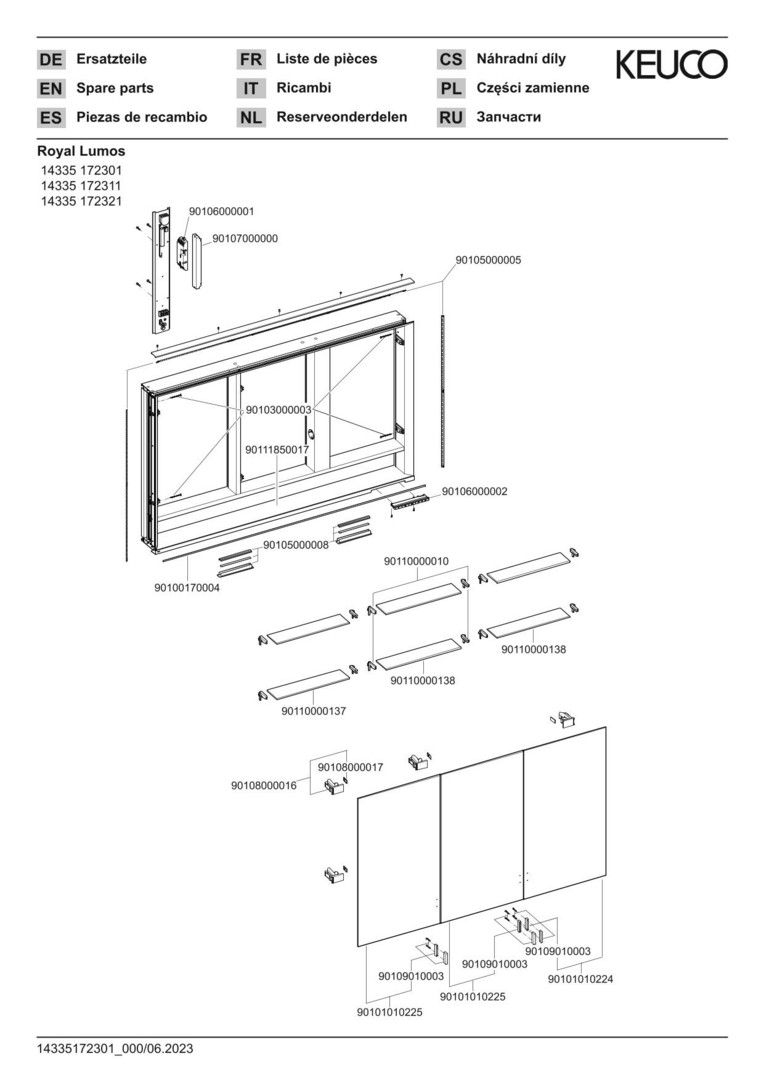 DE Ersatzteile
EN Spare parts
ES Piezas de recambio
FR Liste de pièces
IT Ricambi
NL Reserveonderdelen
CS Náhradní díly
PL Części zamienne
RU Запчасти

KEUCO

Royal Lumos
14335 172301
14335 172311
14335 172321

90106000001
90107000000
90105000005
90103000003
90111850017
90106000002
90105000008
90100170004
90110000010
90110000138
90110000138
90110000137
90108000017
90108000016
90109010003
90109010003
90109010003
90101010224
90101010225
90101010225

14335172301_000/06.2023