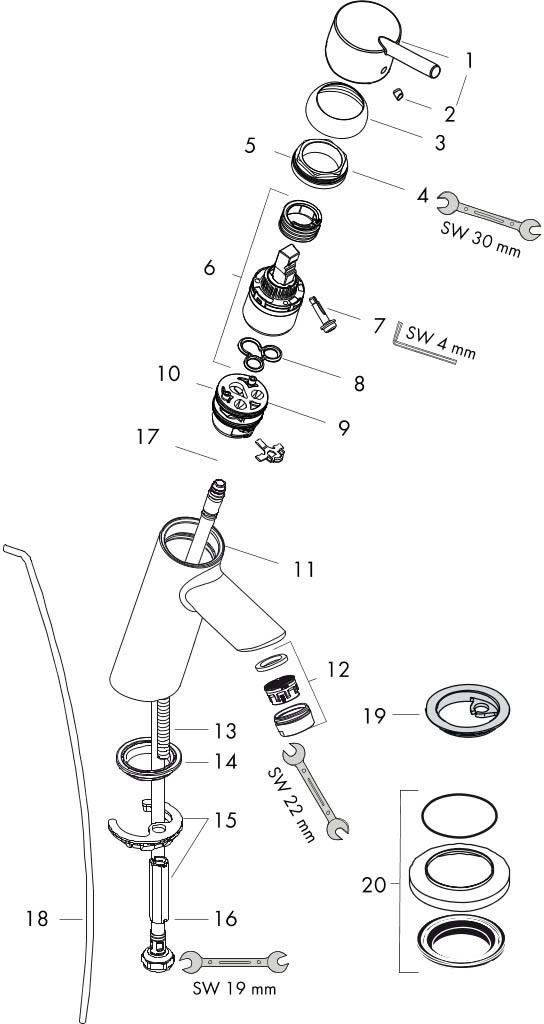 1
2
3
5
4
SW 30 mm
6
7
SW 4 mm
8
10
9
17
11
12
19
13
14
SW 22 mm
15
20
18
16
SW 19 mm