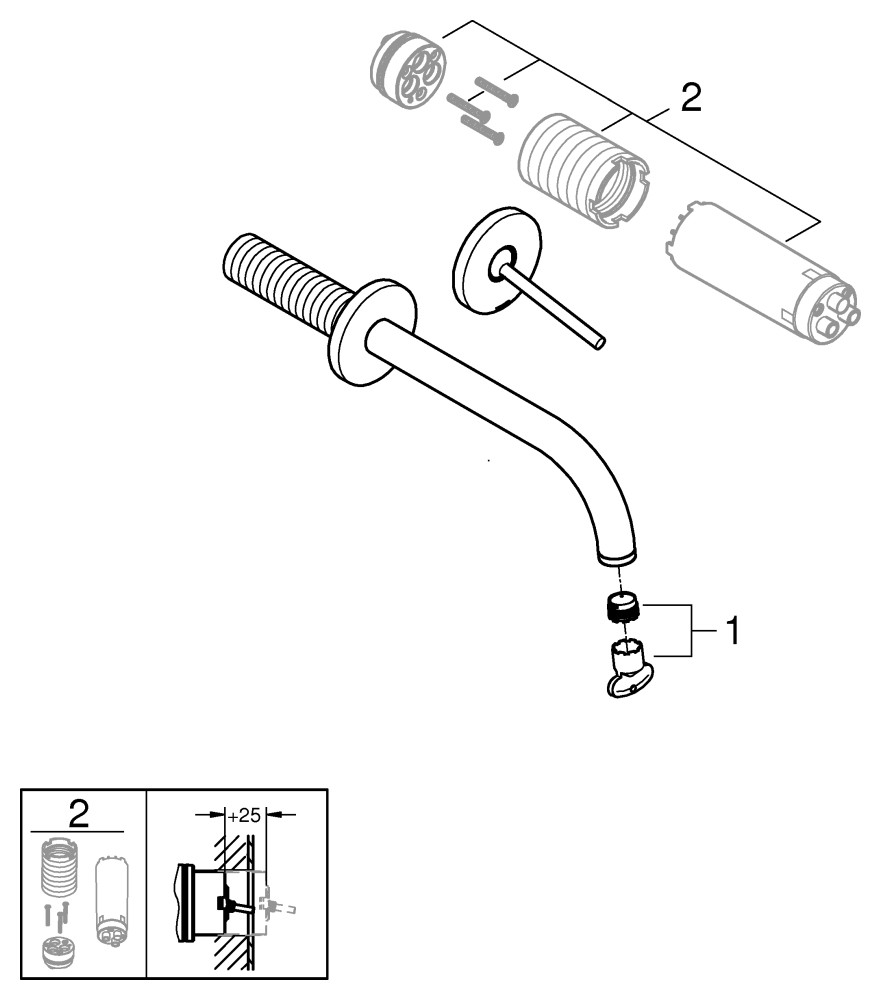 2

1

2

+25