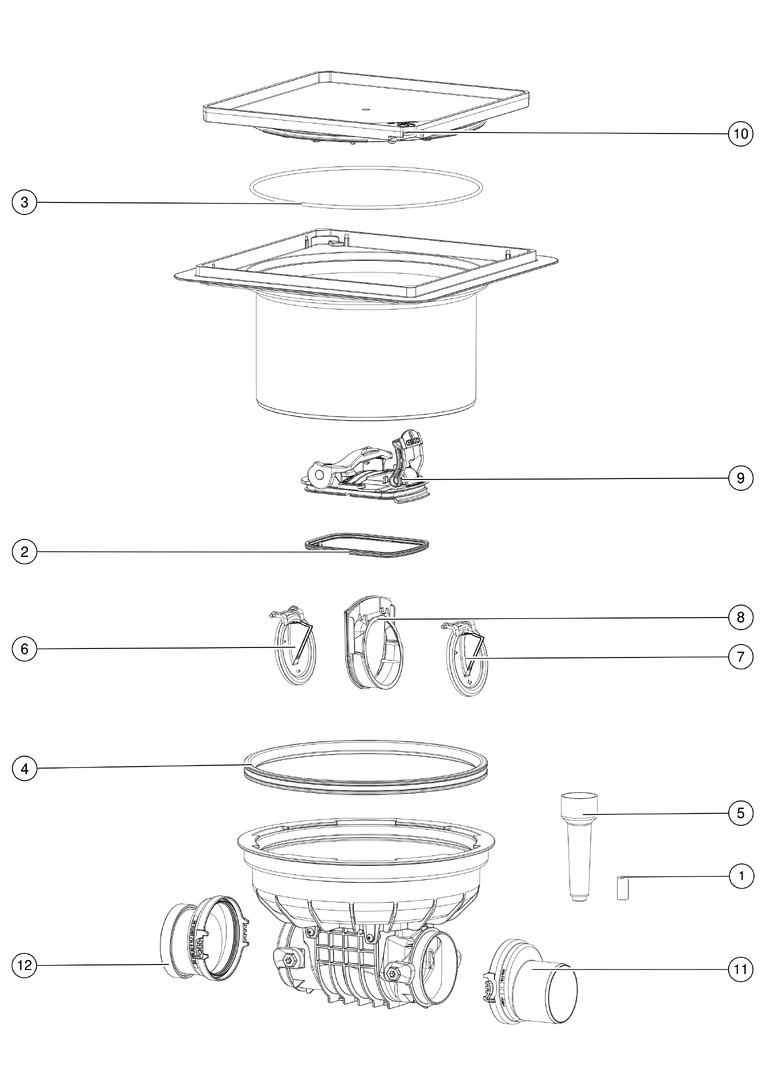 10

3

9

2

8

6

7

4

5

1

12

11