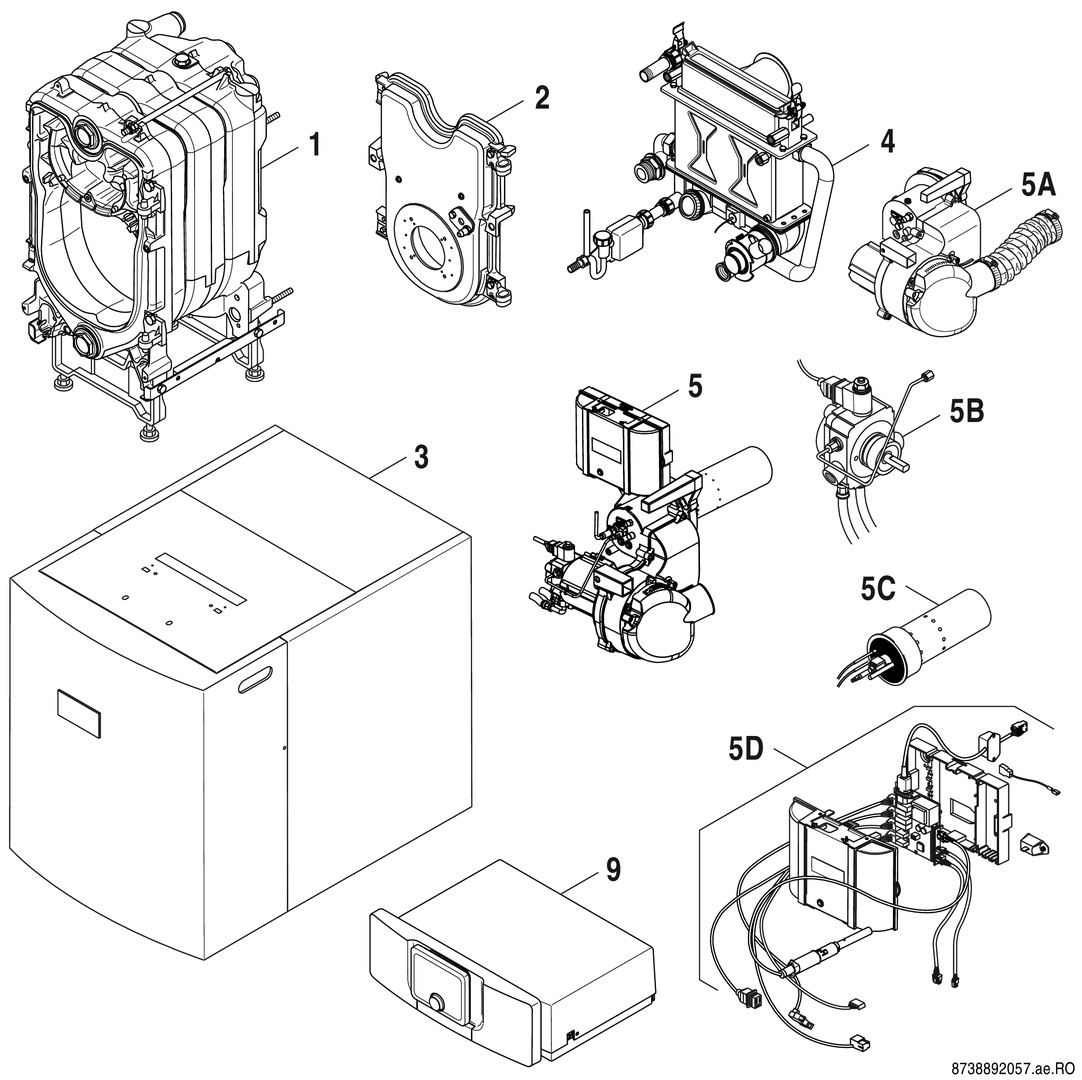 1
2
4
5A
5
5B
3
5C
5D
9
8738892057.ae.RO