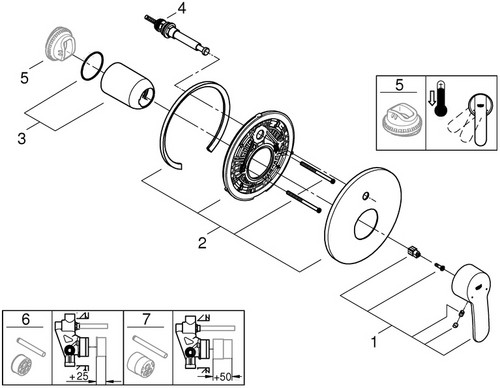 4

5

3

5

2

1

6

+25

7

+50