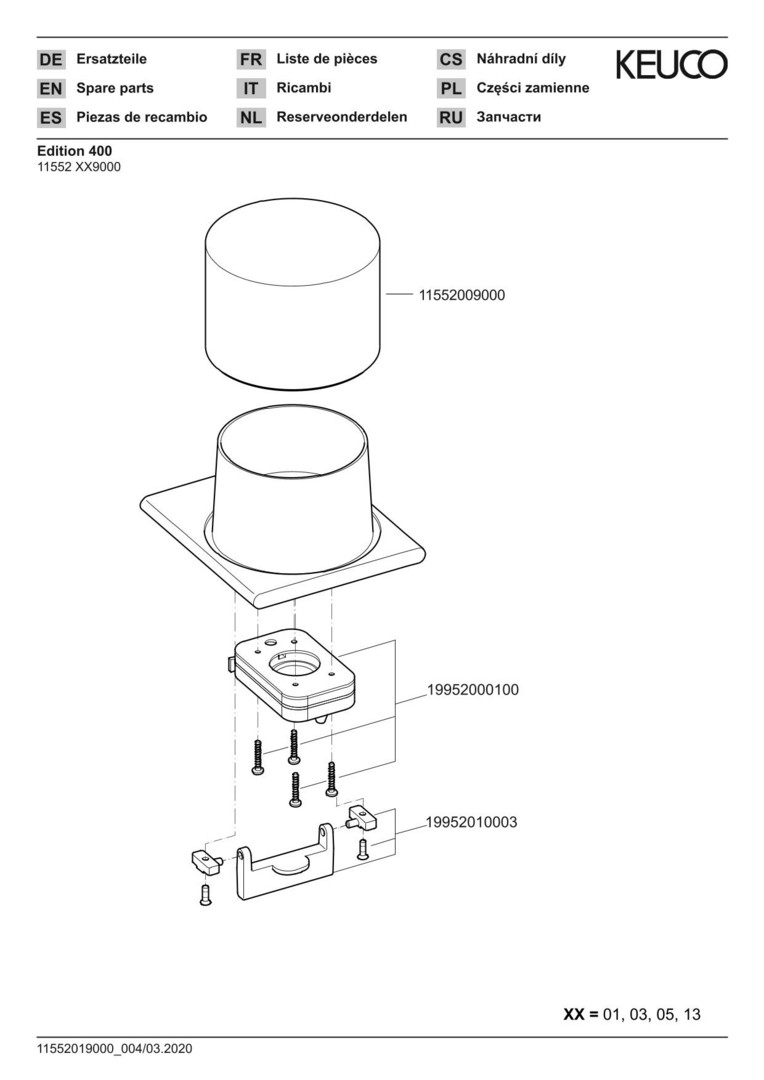 DE Ersatzteile
EN Spare parts
ES Piezas de recambio

FR Liste de pièces
IT Ricambi
NL Reserveonderdelen

CS Náhradní díly
PL Części zamienne
RU Запчасти

KEUCO

Edition 400
11552 XX9000

11552009000

19952000100

19952010003

XX = 01, 03, 05, 13

11552019000_004/03.2020