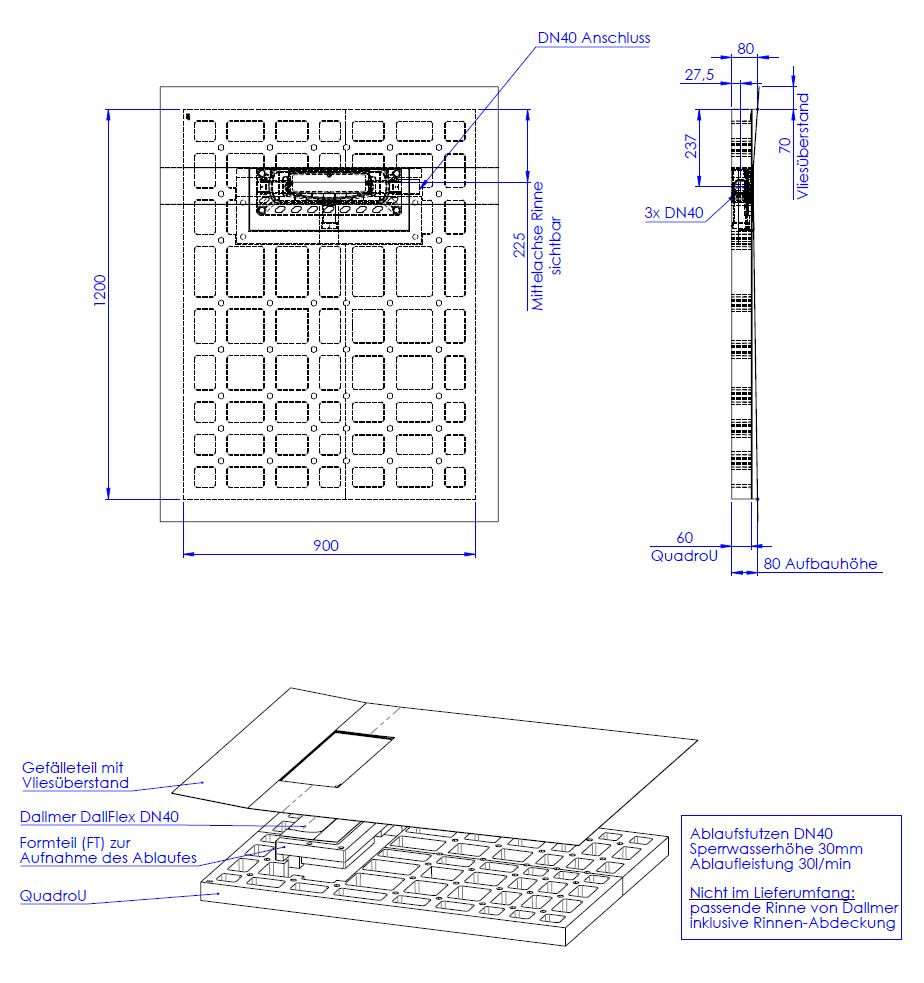 DN40 Anschluss

1200

225
Mittelachse Rinne sichtbar

900

80
27,5
237
70
Vliesüberstand
3x DN40

60
QuadroU
80 Aufbauhöhe

Gefälleteil mit Vliesüberstand

Dallmer DallFlex DN40

Formteil (FT) zur Aufnahme des Ablaufes

QuadroU

Ablaufstutzen DN40
Sperrwasserhöhe 30mm
Ablaufleistung 30l/min

Nicht im Lieferumfang:
passende Rinne von Dallmer
inklusive Rinnen-Abdeckung