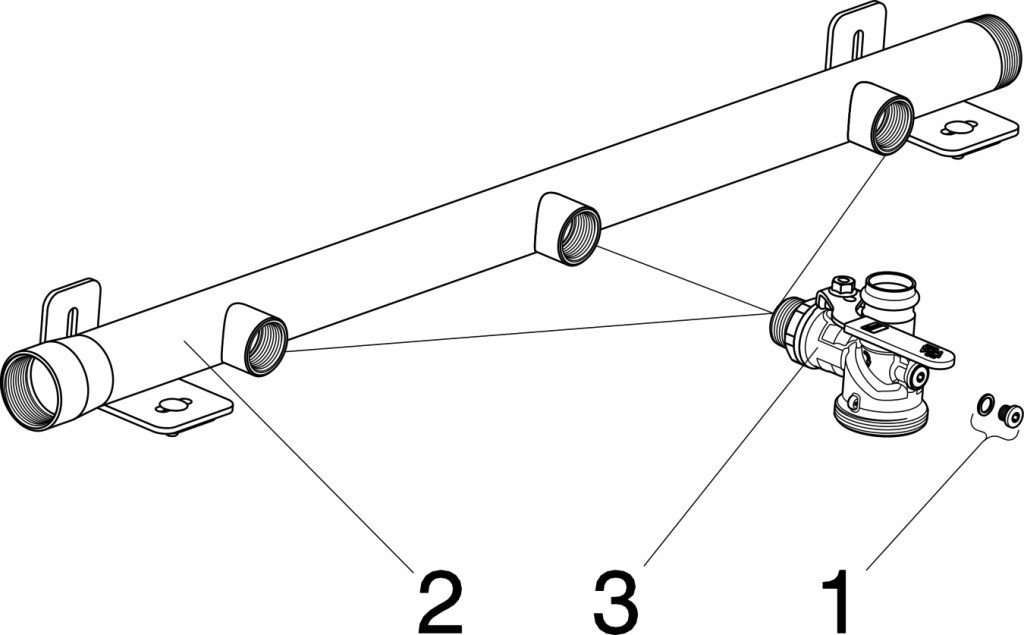 2 3 1