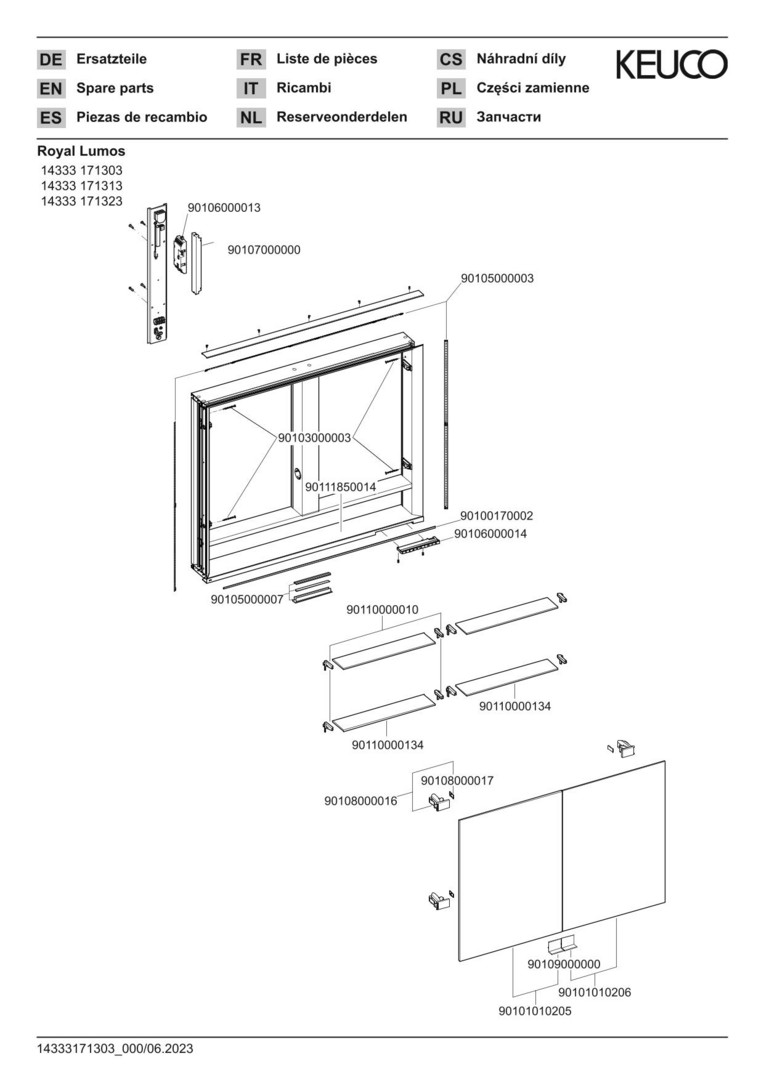 DE Ersatzteile
EN Spare parts
ES Piezas de recambio

FR Liste de pièces
IT Ricambi
NL Reserveonderdelen

CS Náhradní díly
PL Części zamienne
RU Запчасти

KEUCO

Royal Lumos
14333 171303
14333 171313
14333 171323

90106000013
90107000000
90105000003
90103000003
90111850014
90100170002
90106000014
90105000007
90110000010
90110000134
90110000134
90108000017
90108000016
90109000000
90101010206
90101010205

14333171303_000/06.2023