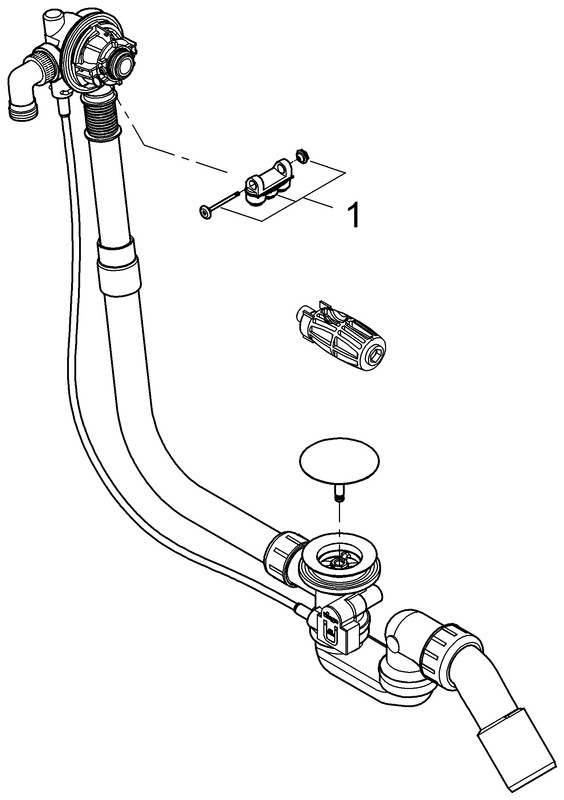 1